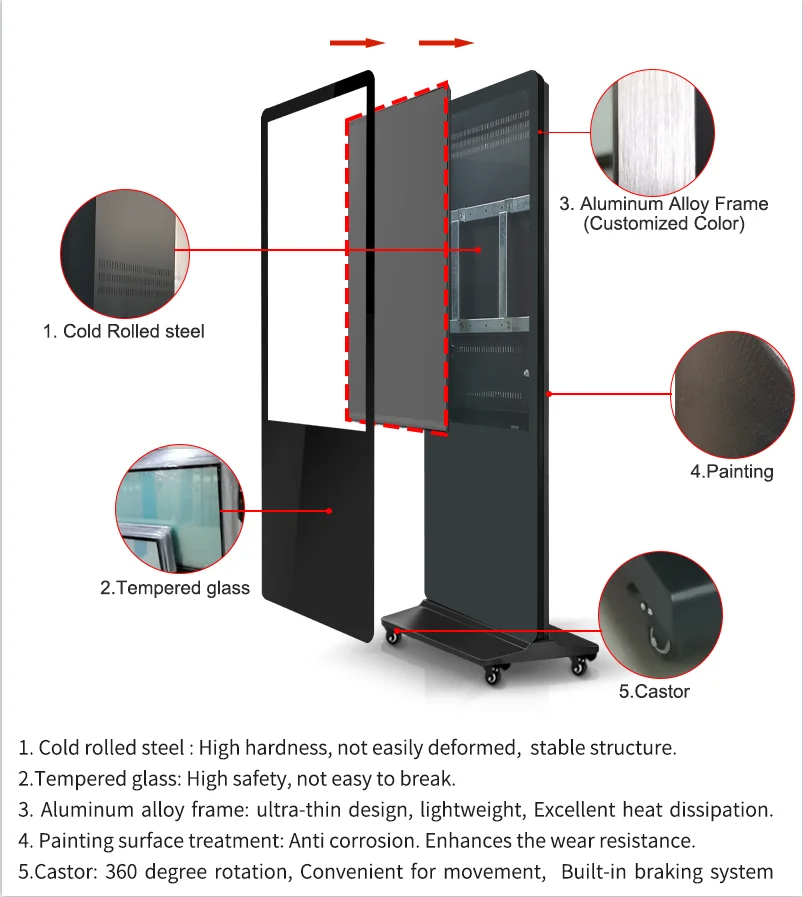 3. Aluminum Alloy Frame
(Customized Color)

1. Cold Rolled steel

4.Painting

2.Tempered glass

5.Castor

1. Cold rolled steel : High hardness, not easily deformed, stable structure.
2.Tempered glass: High safety, not easy to break.
3. Aluminum alloy frame: ultra-thin design, lightweight, Excellent heat dissipation.
4. Painting surface treatment: Anti corrosion. Enhances the wear resistance.
5.Castor: 360 degree rotation, Convenient for movement, Built-in braking system