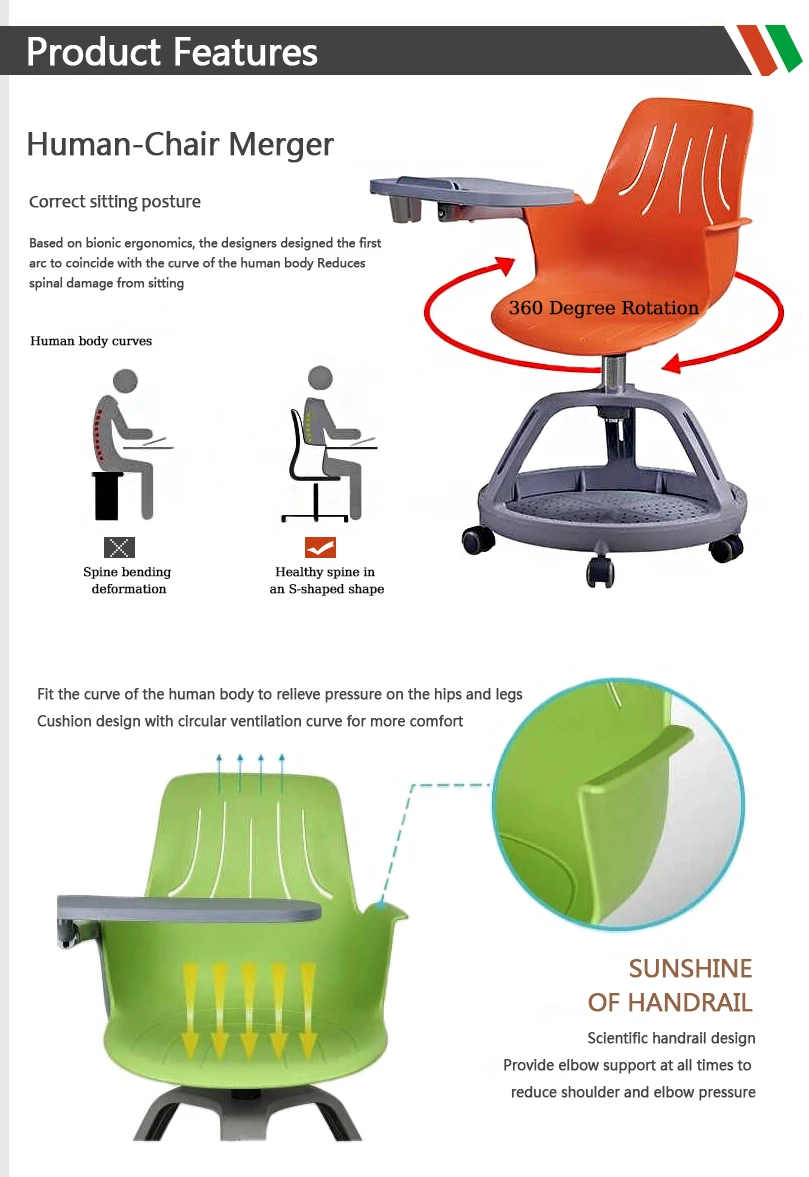 Product Features

Human-Chair Merger

Correct sitting posture

Based on bionic ergonomics, the designers designed the first arc to coincide with the curve of the human body Reduces spinal damage from sitting

360 Degree Rotation

Human body curves

Spine bending deformation

Healthy spine in an S-shaped shape

Fit the curve of the human body to relieve pressure on the hips and legs
Cushion design with circular ventilation curve for more comfort

SUNSHINE OF HANDRAIL

Scientific handrail design
Provide elbow support at all times to reduce shoulder and elbow pressure