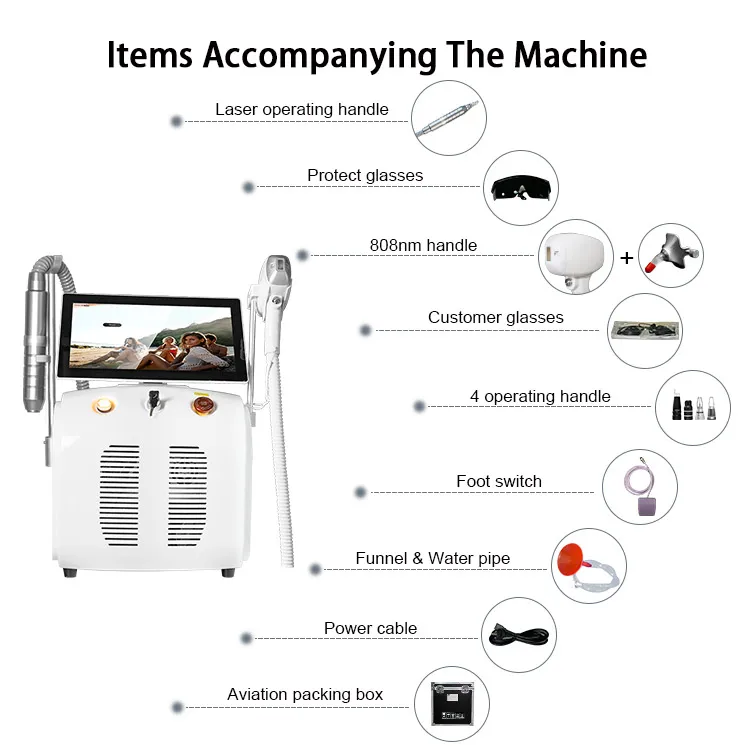 Items Accompanying The Machine

Laser operating handle

Protect glasses

808nm handle

+

Customer glasses

4 operating handle

Foot switch

Funnel & Water pipe

Power cable

Aviation packing box