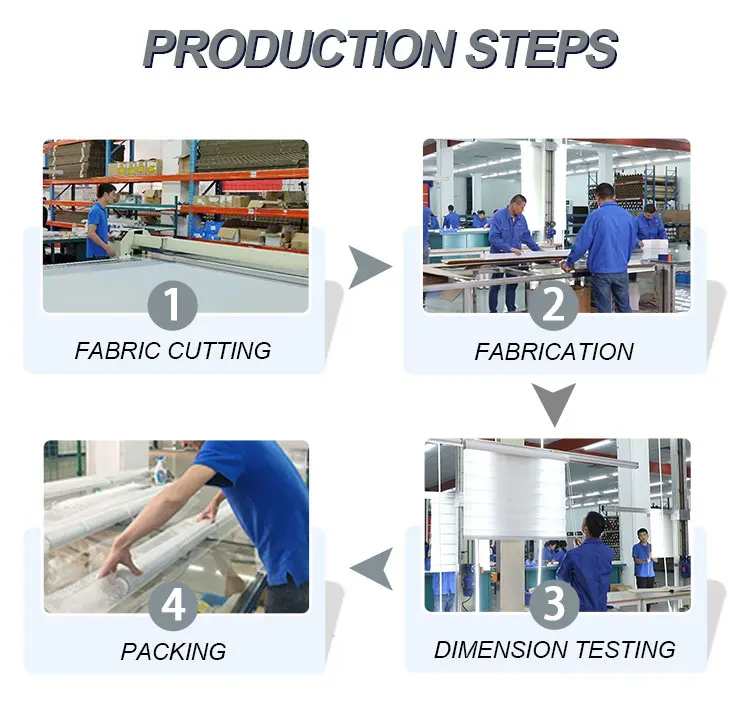 PRODUCTION STEPS

1
FABRIC CUTTING

2
FABRICATION

3
DIMENSION TESTING

4
PACKING