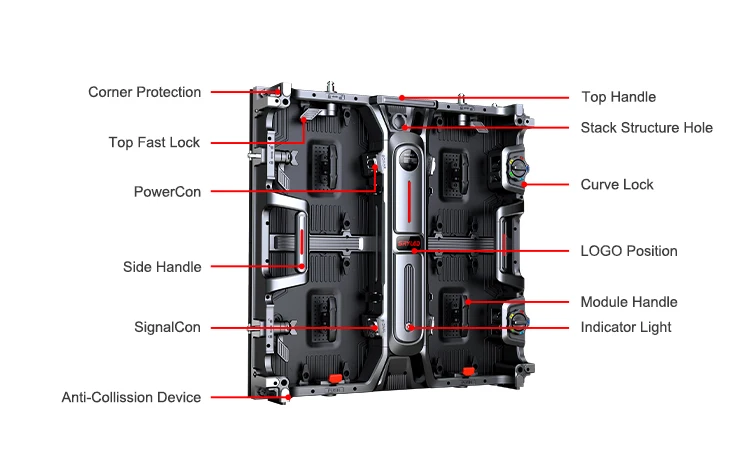 Corner Protection
Top Fast Lock
PowerCon
Side Handle
SignalCon
Anti-Collission Device
Top Handle
Stack Structure Hole
Curve Lock
LOGO Position
Module Handle
Indicator Light