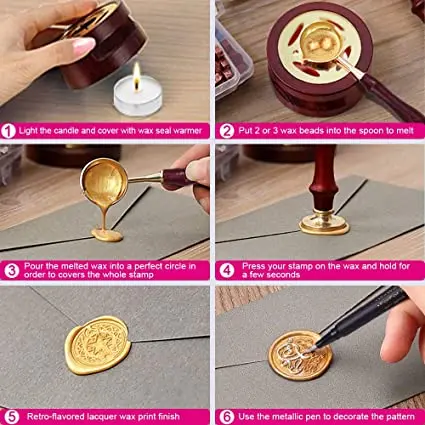 1 Light the candle and cover with wax seal warmer

2 Put 2 or 3 wax beads into the spoon to melt

3 Pour the melted wax into a perfect circle in order to covers the whole stamp

4 Press your stamp on the wax and hold for a few seconds

5 Retro-flavored lacquer wax print finish

6 Use the metallic pen to decorate the pattern