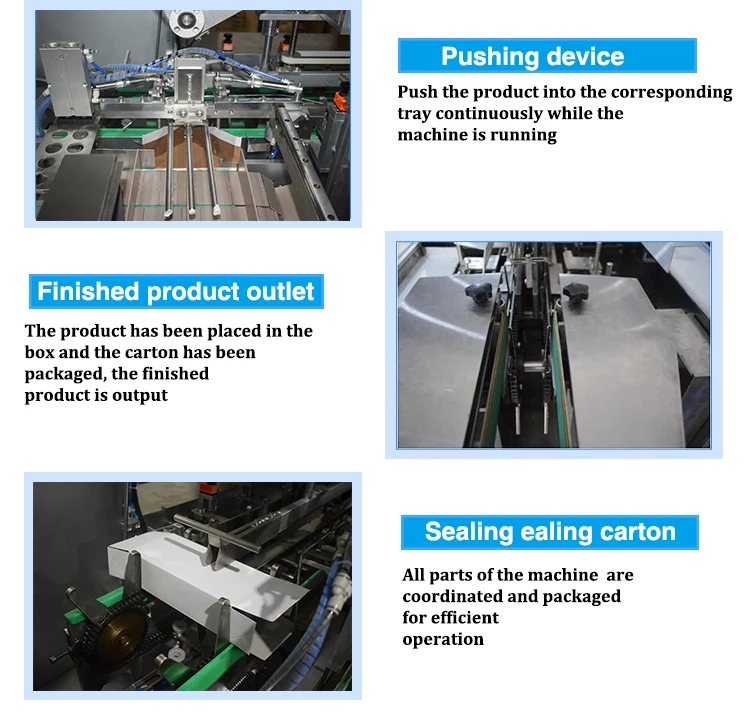 Pushing device

Push the product into the corresponding tray continuously while the machine is running

Finished product outlet

The product has been placed in the box and the carton has been packaged, the finished product is output

Sealing ealing carton

All parts of the machine are coordinated and packaged for efficient operation