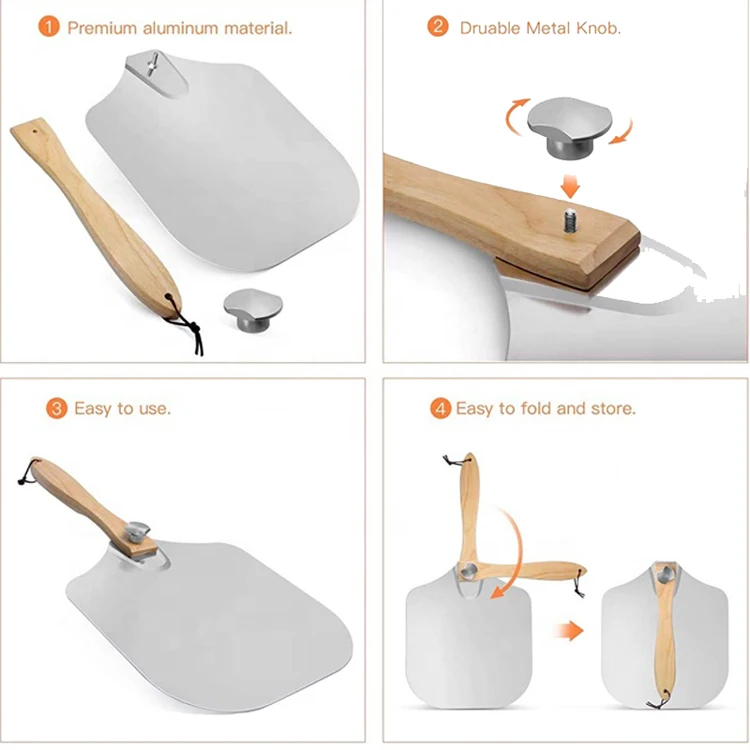 1 Premium aluminum material.

2 Druable Metal Knob.

3 Easy to use.

4 Easy to fold and store.