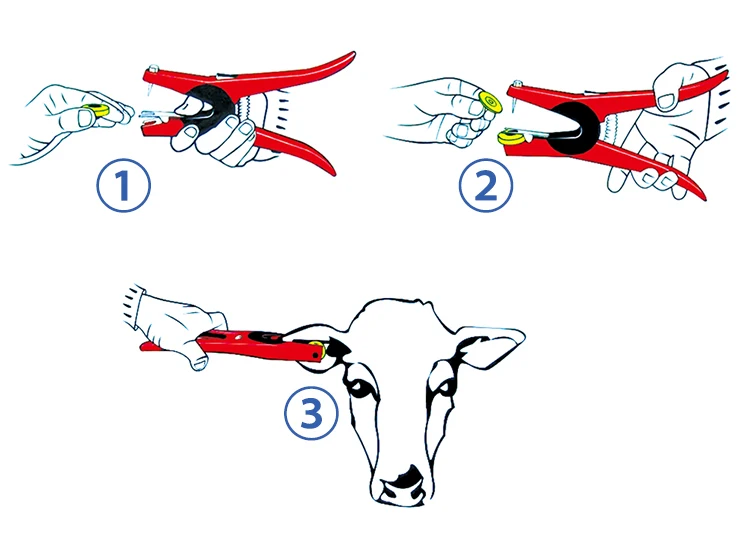 1

2

3