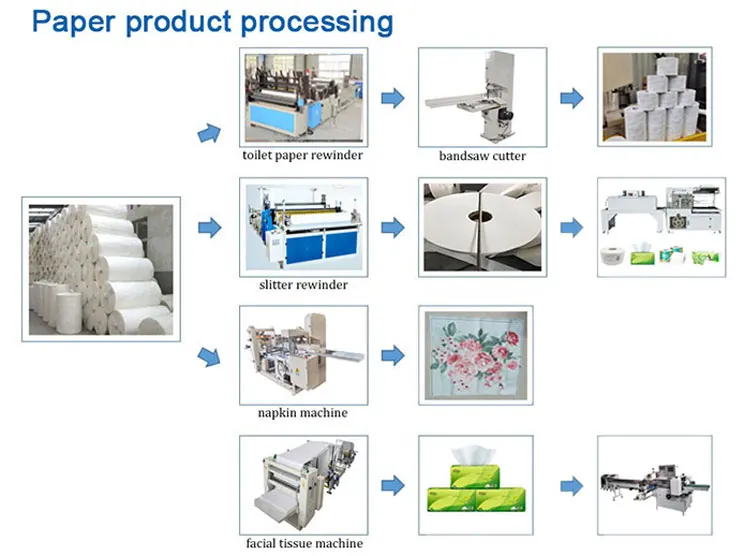 Paper product processing

toilet paper rewinder

bandsaw cutter

slitter rewinder

napkin machine

facial tissue machine