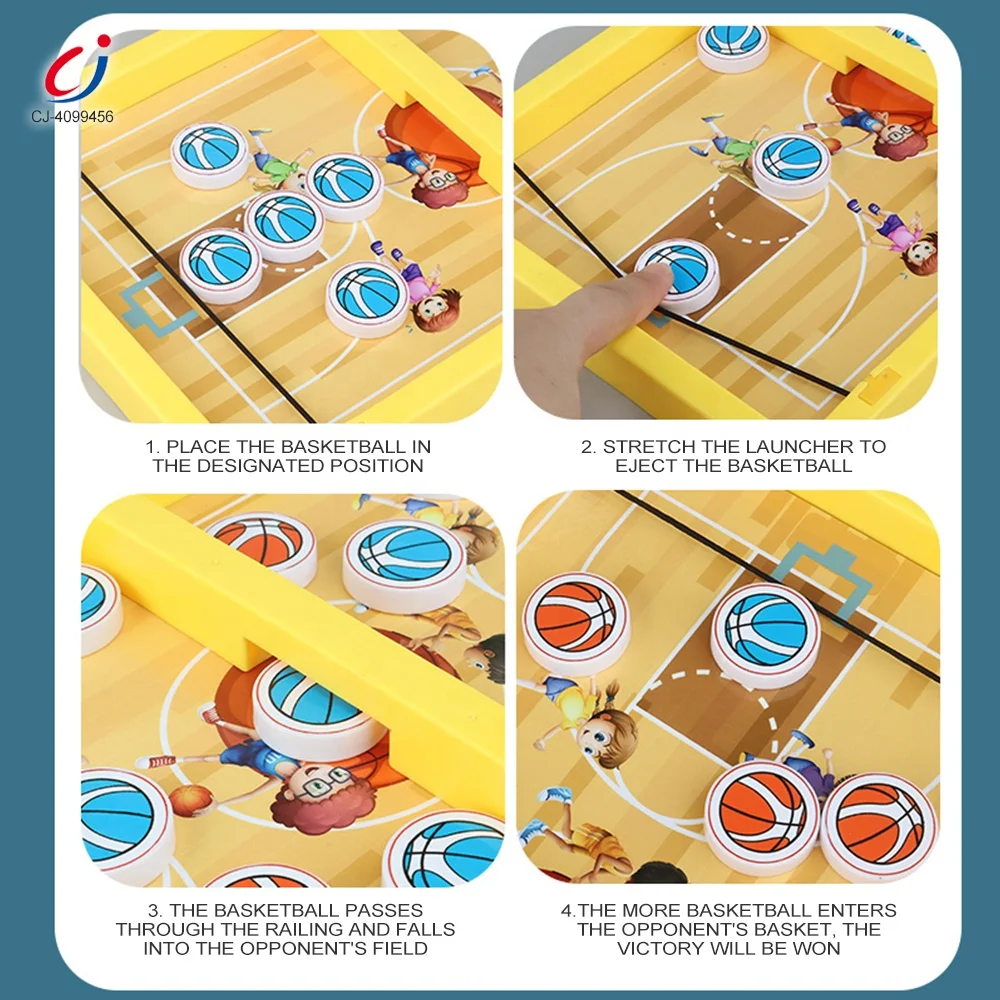 CJ-4099456

1. PLACE THE BASKETBALL IN THE DESIGNATED POSITION

2. STRETCH THE LAUNCHER TO EJECT THE BASKETBALL

3. THE BASKETBALL PASSES THROUGH THE RAILING AND FALLS INTO THE OPPONENT'S FIELD

4.THE MORE BASKETBALL ENTERS THE OPPONENT'S BASKET, THE VICTORY WILL BE WON