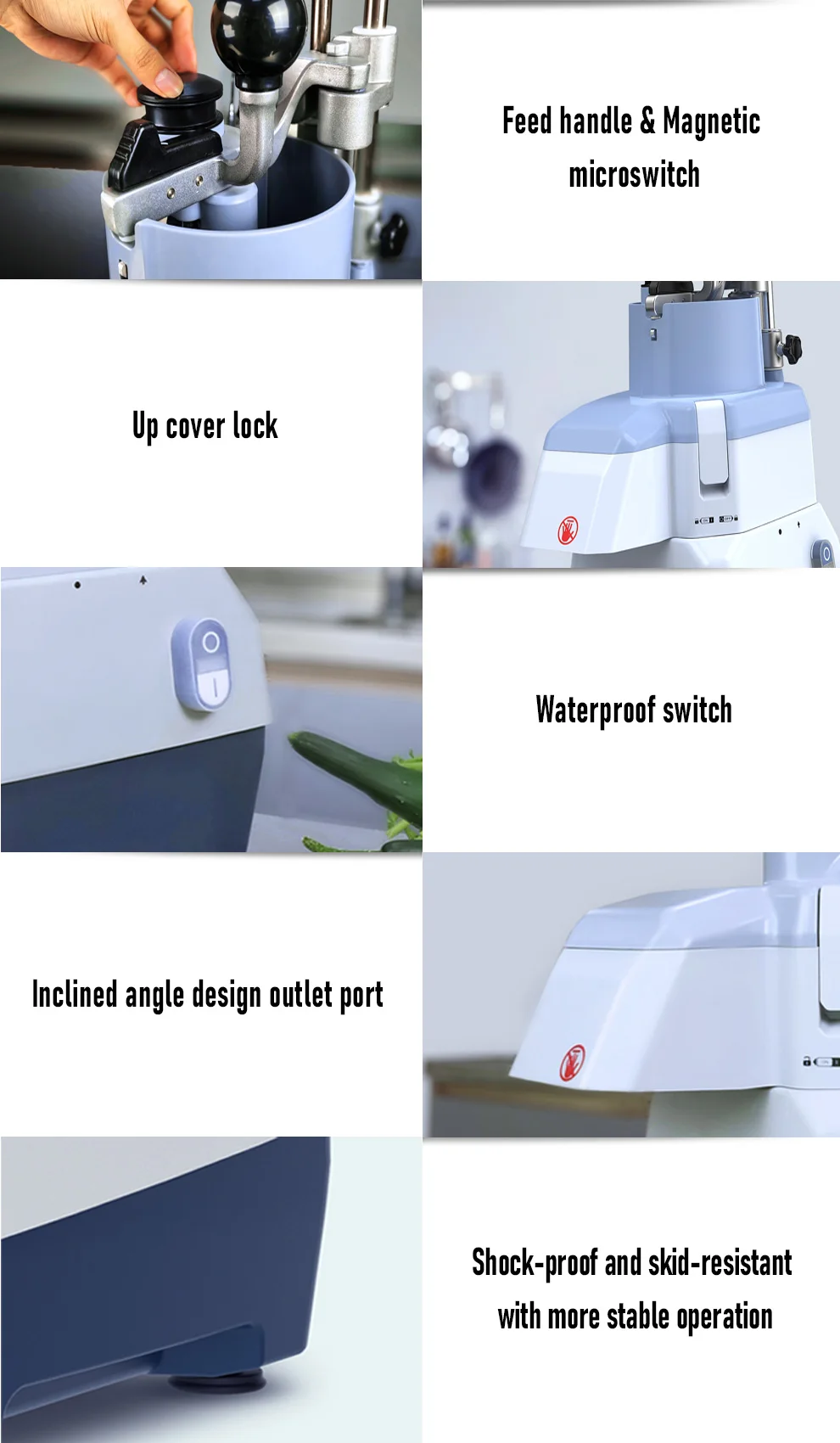 Feed handle & Magnetic microswitch

Up cover lock

Waterproof switch

Inclined angle design outlet port

Shock-proof and skid-resistant with more stable operation