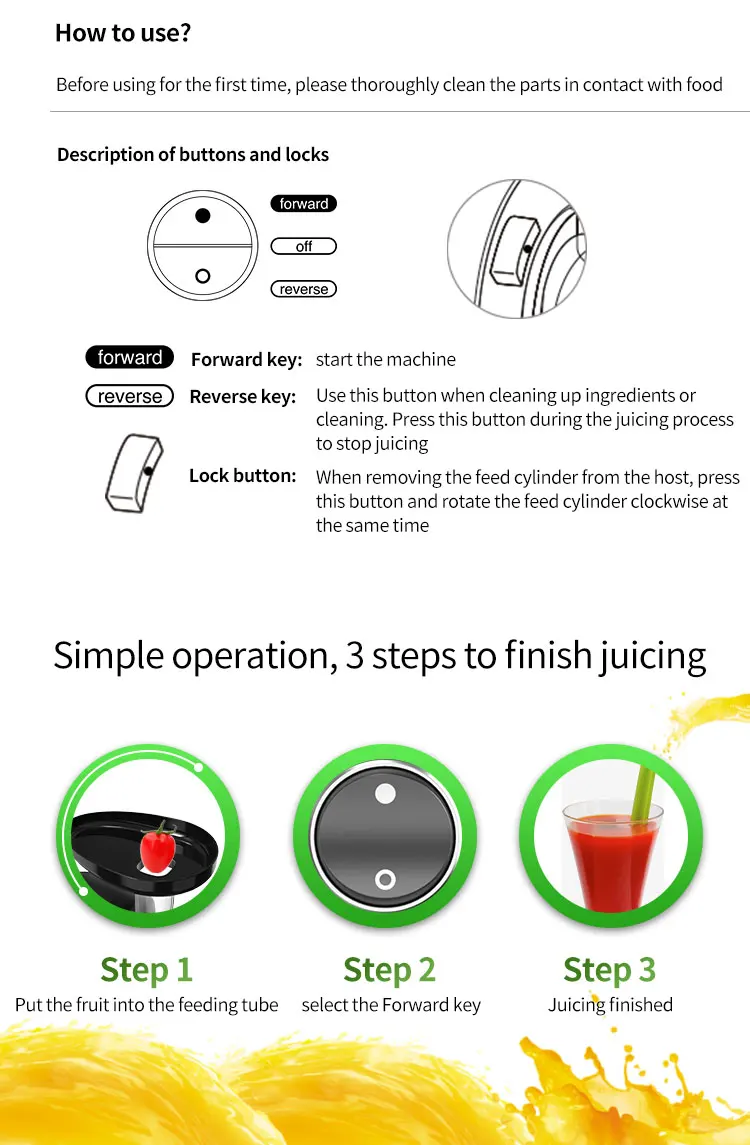 How to use?

Before using for the first time, please thoroughly clean the parts in contact with food

Description of buttons and locks

forward
off
reverse

forward Forward key: start the machine

reverse Reverse key: Use this button when cleaning up ingredients or cleaning. Press this button during the juicing process to stop juicing

Lock button: When removing the feed cylinder from the host, press this button and rotate the feed cylinder clockwise at the same time

Simple operation, 3 steps to finish juicing

Step 1
Put the fruit into the feeding tube

Step 2
select the Forward key

Step 3
Juicing finished