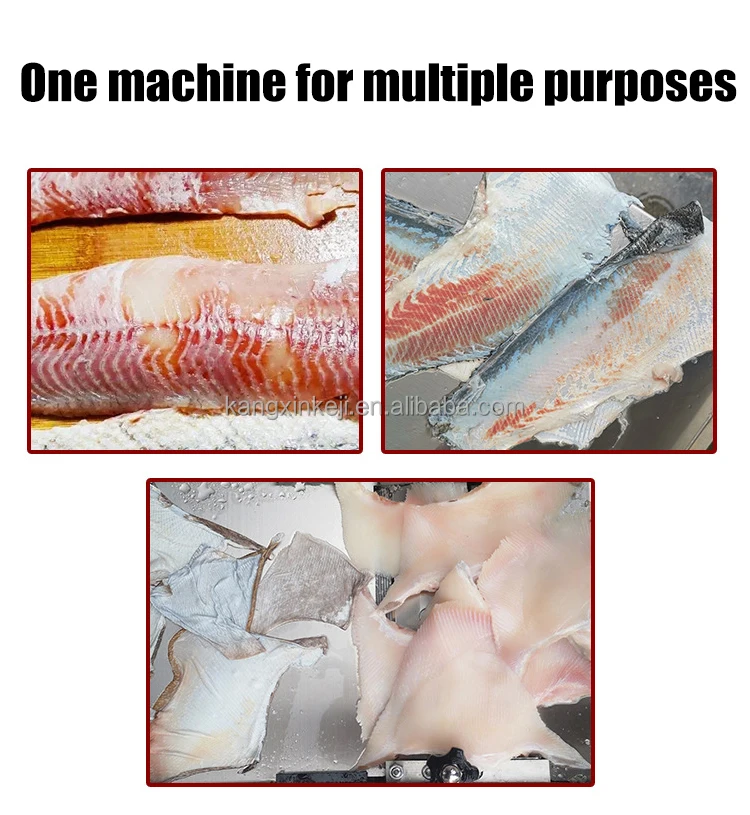 One machine for multiple purposes

kangxinkeji.en.alibaba.com