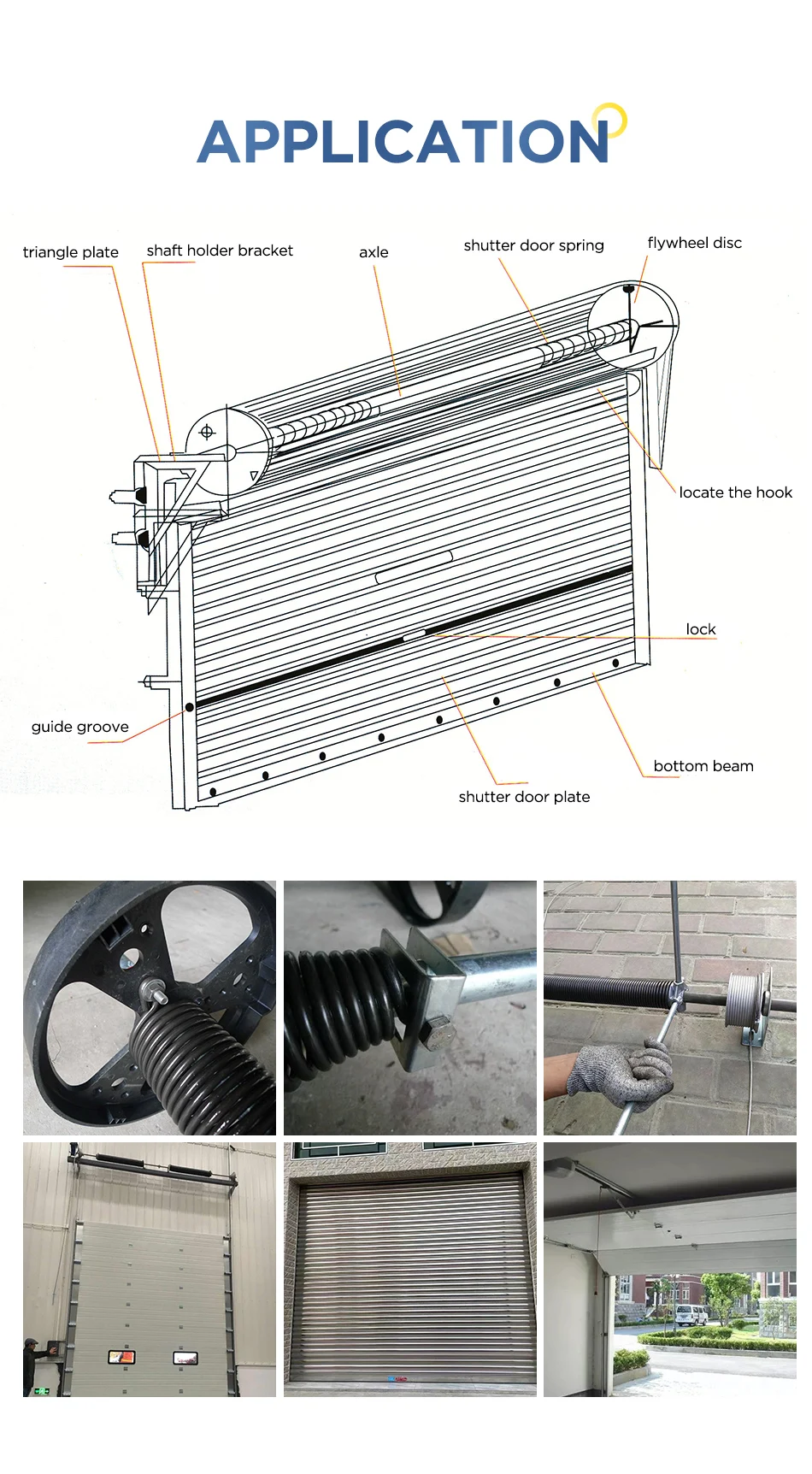 APPLICATION

triangle plate

shaft holder bracket

axle

shutter door spring

flywheel disc

locate the hook

lock

guide groove

bottom beam

shutter door plate