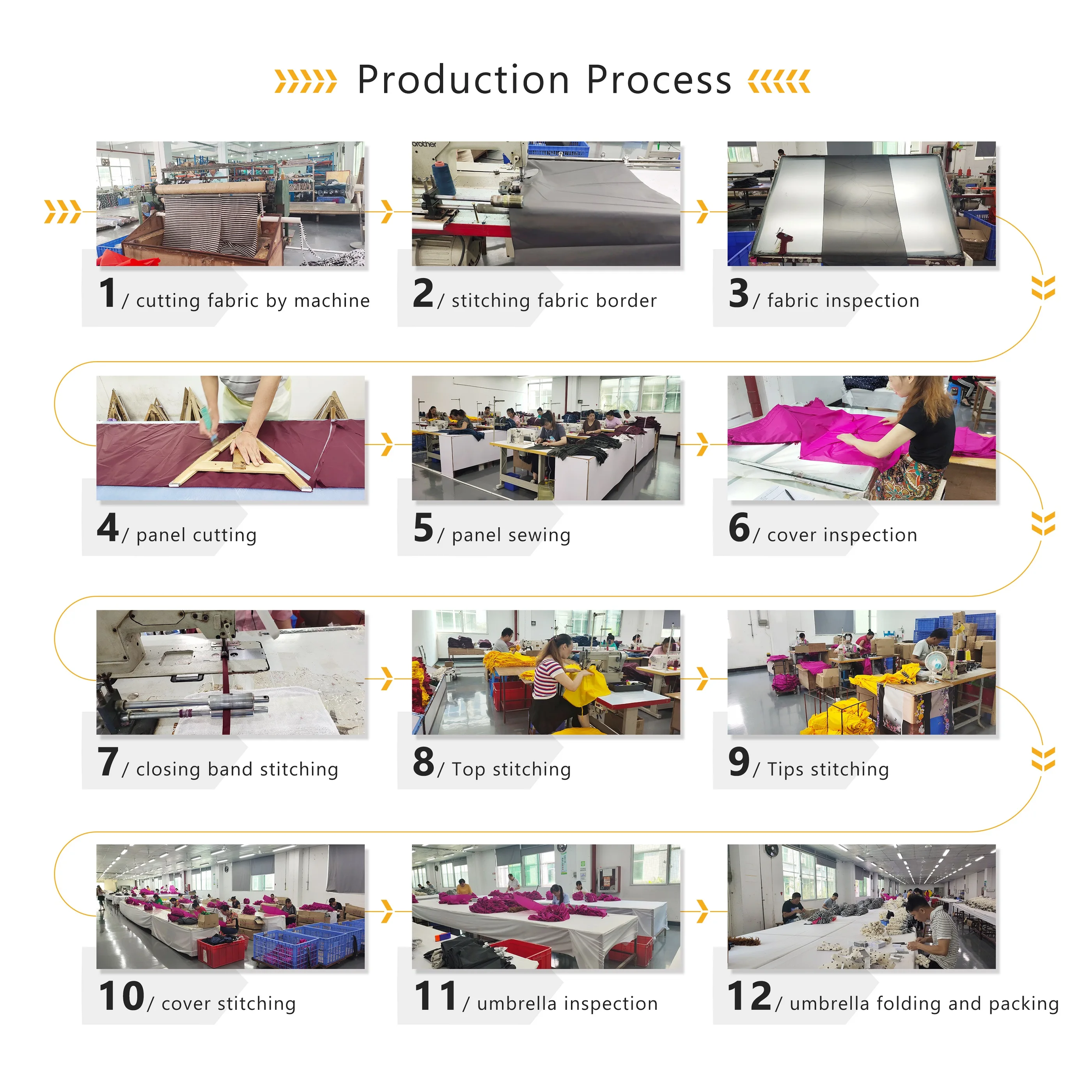 Production Process

brother

1 / cutting fabric by machine

2 / stitching fabric border

3 / fabric inspection

4 / panel cutting

5 / panel sewing

6 / cover inspection

7 / closing band stitching

8 / Top stitching

9 / Tips stitching

10 / cover stitching

11 / umbrella inspection

12 / umbrella folding and packing