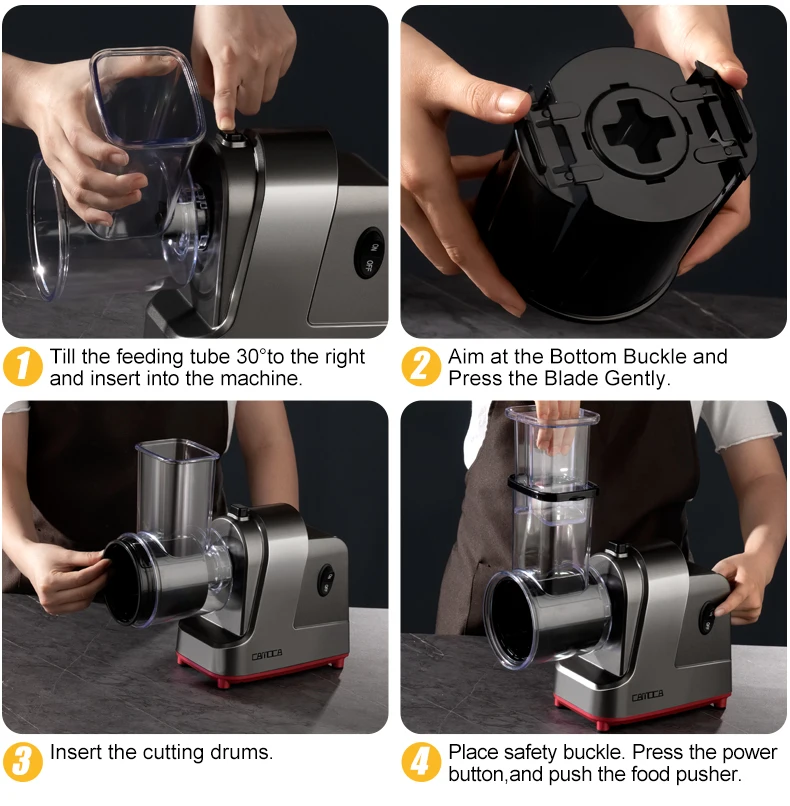 ON
OFF

1 Till the feeding tube 30°to the right and insert into the machine.

2 Aim at the Bottom Buckle and Press the Blade Gently.

CAMOCA

3 Insert the cutting drums.

CAMOCA

4 Place safety buckle. Press the power button,and push the food pusher.