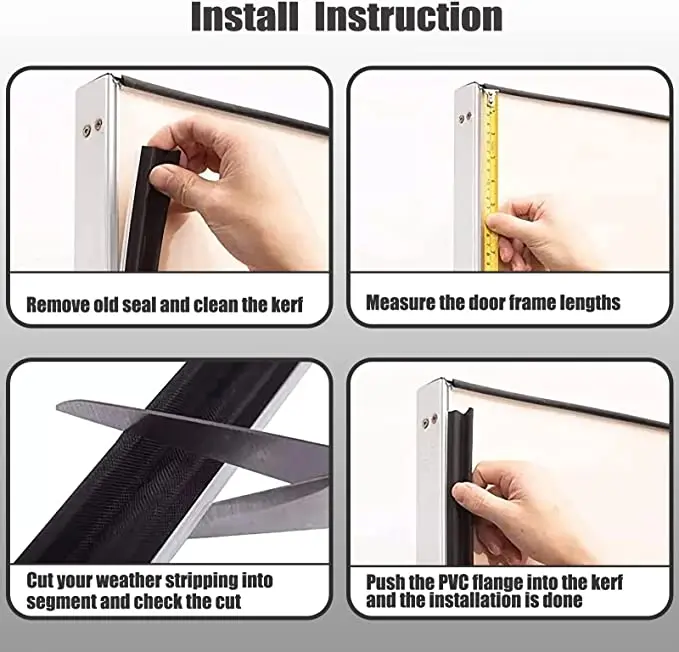 Install Instruction

Remove old seal and clean the kerf

Measure the door frame lengths

Cut your weather stripping into segment and check the cut

Push the PVC flange into the kerf and the installation is done