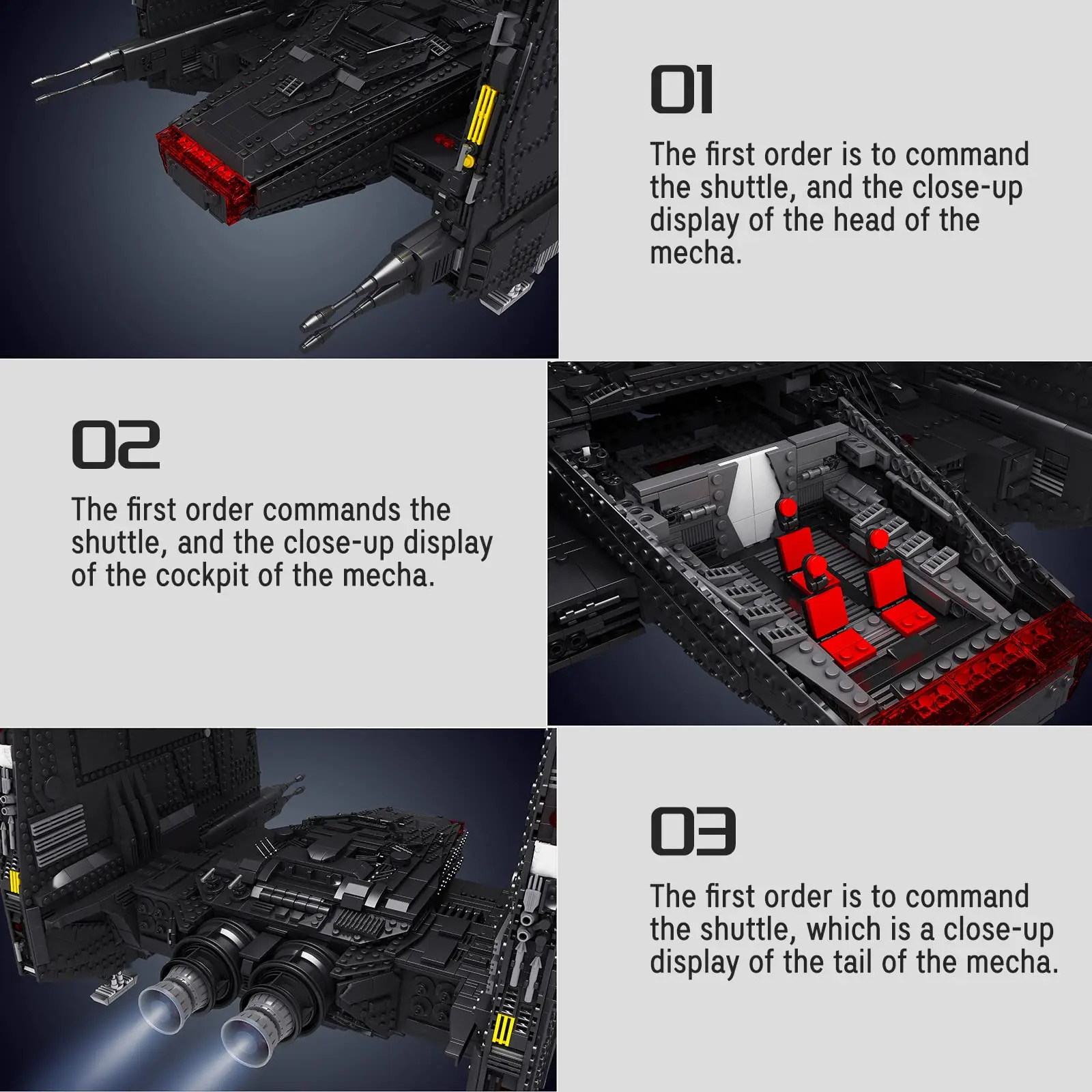 01

The first order is to command the shuttle, and the close-up display of the head of the mecha.

02

The first order commands the shuttle, and the close-up display of the cockpit of the mecha.

03

The first order is to command the shuttle, which is a close-up display of the tail of the mecha.