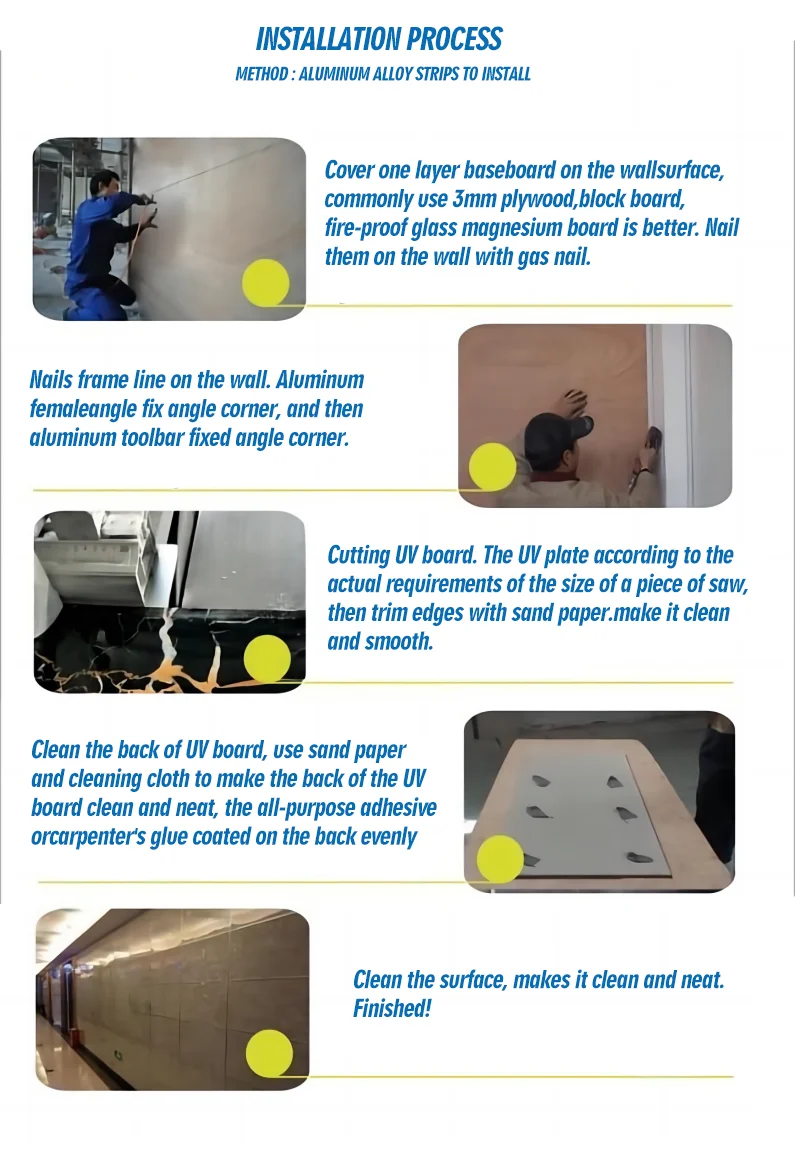 INSTALLATION PROCESS
METHOD : ALUMINUM ALLOY STRIPS TO INSTALL

Cover one layer baseboard on the wallsurface, commonly use 3mm plywood,block board, fire-proof glass magnesium board is better. Nail them on the wall with gas nail.

Nails frame line on the wall. Aluminum femaleangle fix angle corner, and then aluminum toolbar fixed angle corner.

Cutting UV board. The UV plate according to the actual requirements of the size of a piece of saw, then trim edges with sand paper.make it clean and smooth.

Clean the back of UV board, use sand paper and cleaning cloth to make the back of the UV board clean and neat, the all-purpose adhesive orcarpenter's glue coated on the back evenly

Clean the surface, makes it clean and neat. Finished!