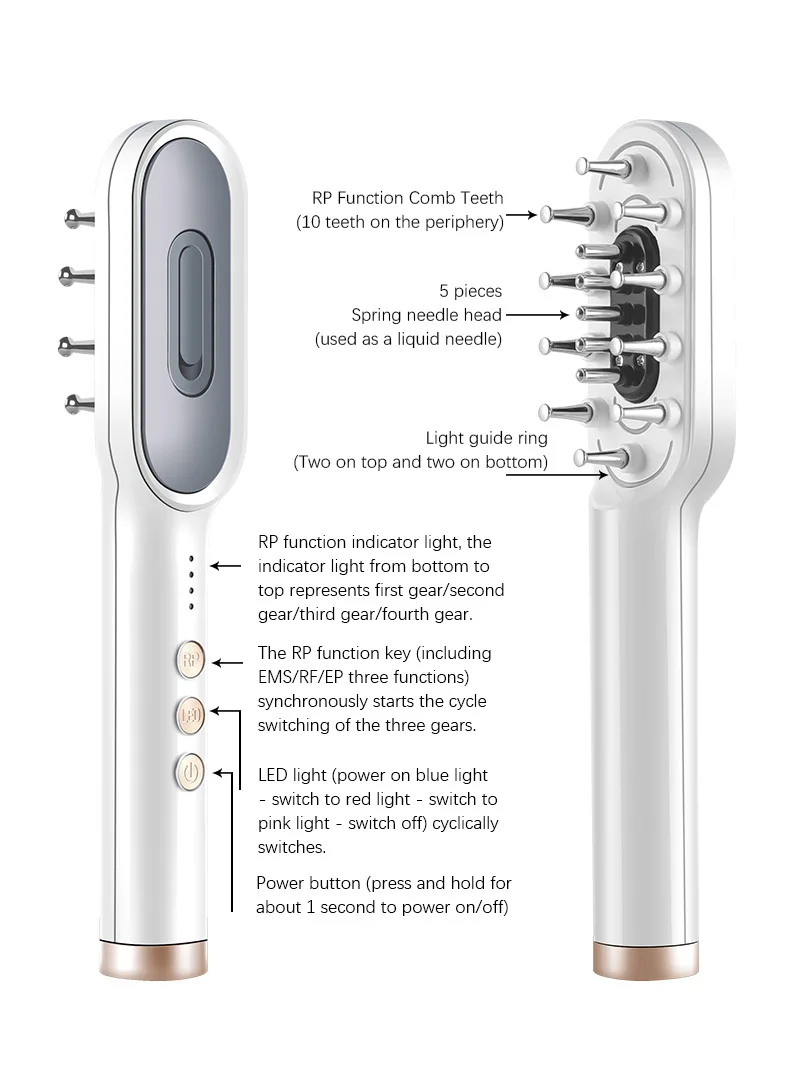 RP Function Comb Teeth
(10 teeth on the periphery)

5 pieces
Spring needle head
(used as a liquid needle)

Light guide ring
(Two on top and two on bottom)

RP function indicator light, the indicator light from bottom to top represents first gear/second gear/third gear/fourth gear.

RP

The RP function key (including EMS/RF/EP three functions) synchronously starts the cycle switching of the three gears.

LED

LED light (power on blue light - switch to red light - switch to pink light - switch off) cyclically switches.

Power button (press and hold for about 1 second to power on/off)