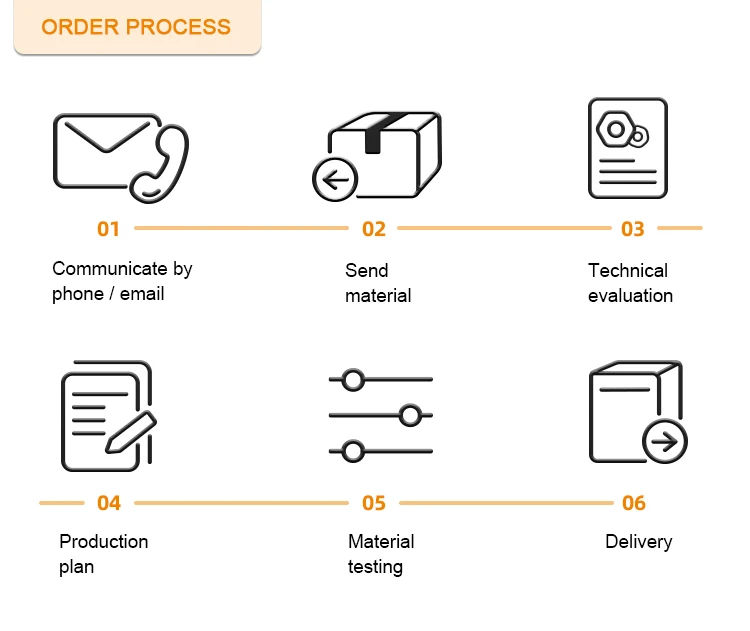 ORDER PROCESS

01

Communicate by phone / email

02

Send material

03

Technical evaluation

04

Production plan

05

Material testing

06

Delivery