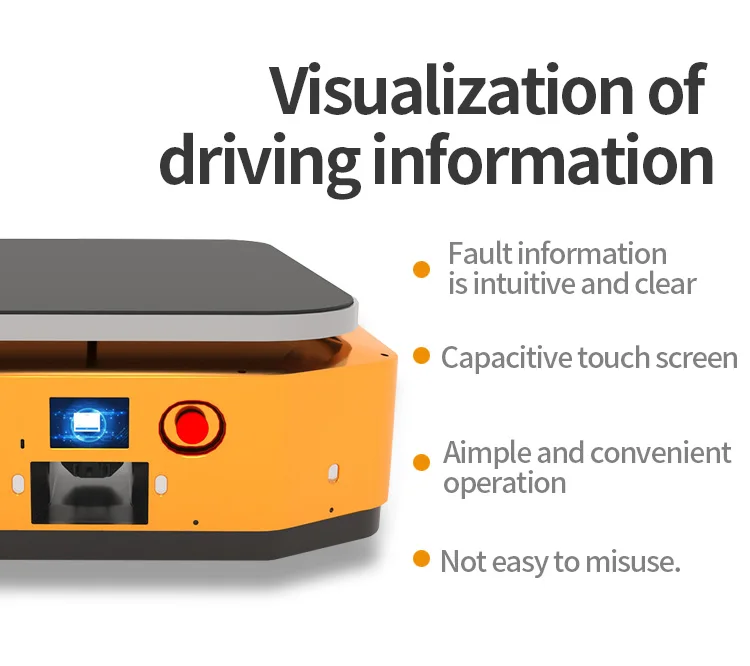 Visualization of driving information

Fault information is intuitive and clear

Capacitive touch screen

Aimple and convenient operation

Not easy to misuse.