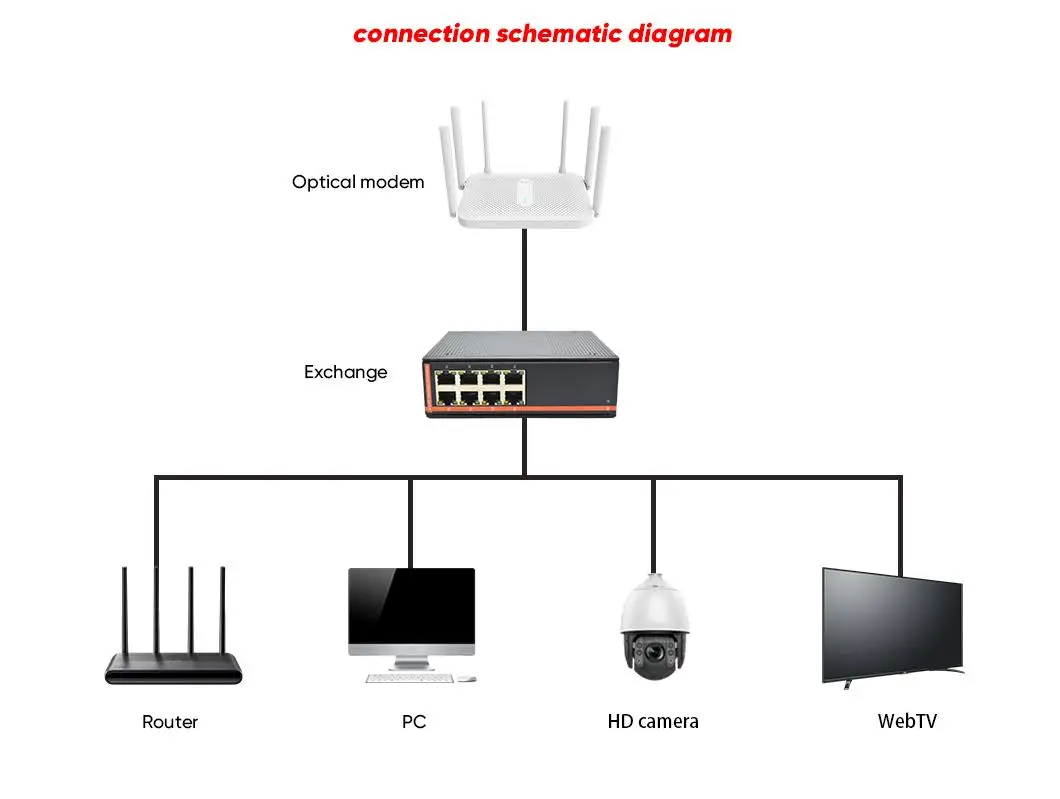 connection schematic diagram

Optical modem

Exchange

Router

PC

HD camera

WebTV