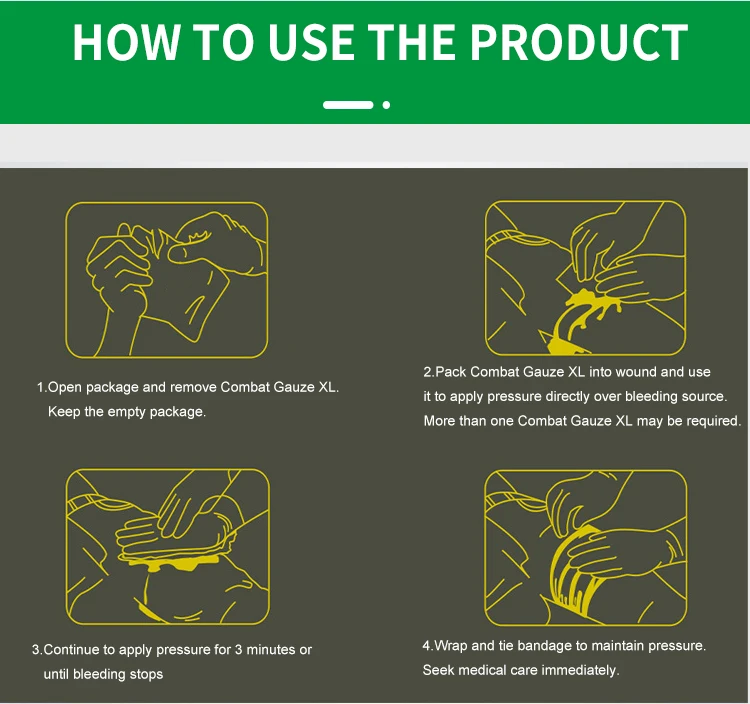 HOW TO USE THE PRODUCT

1.Open package and remove Combat Gauze XL. Keep the empty package.

2.Pack Combat Gauze XL into wound and use it to apply pressure directly over bleeding source. More than one Combat Gauze XL may be required.

3.Continue to apply pressure for 3 minutes or until bleeding stops

4.Wrap and tie bandage to maintain pressure. Seek medical care immediately.