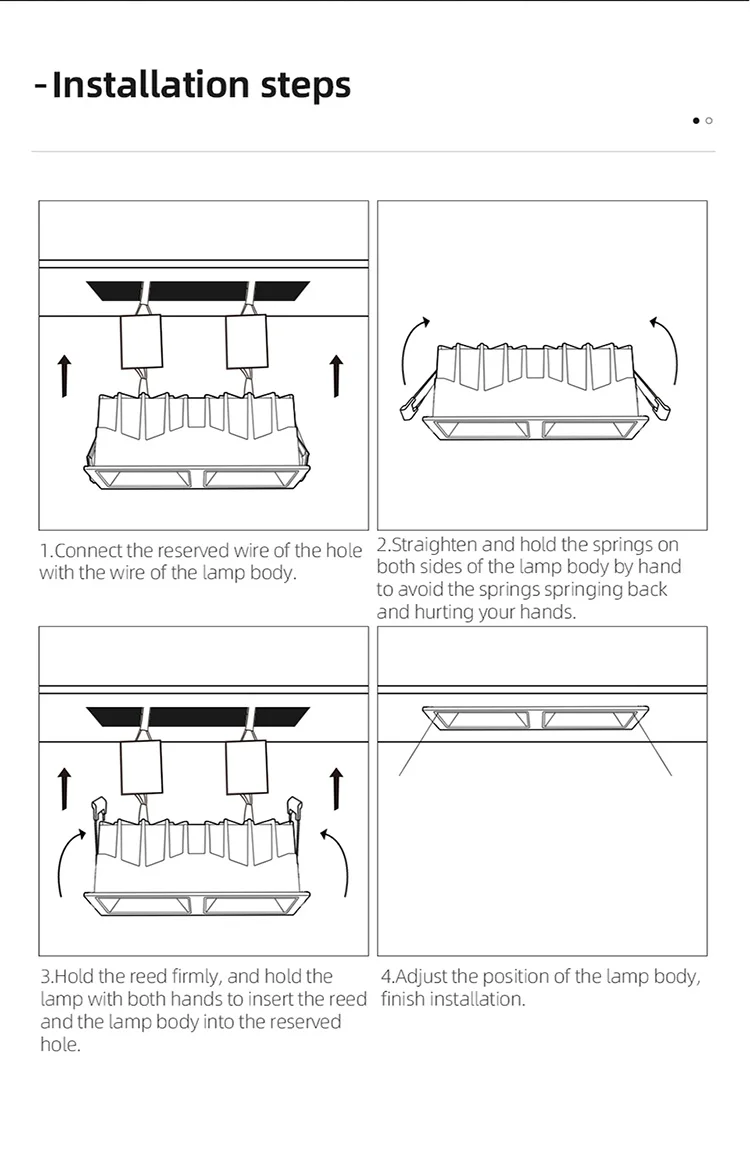 -Installation steps

1.Connect the reserved wire of the hole with the wire of the lamp body.

2.Straighten and hold the springs on both sides of the lamp body by hand to avoid the springs springing back and hurting your hands.

3.Hold the reed firmly, and hold the lamp with both hands to insert the reed and the lamp body into the reserved hole.

4.Adjust the position of the lamp body, finish installation.