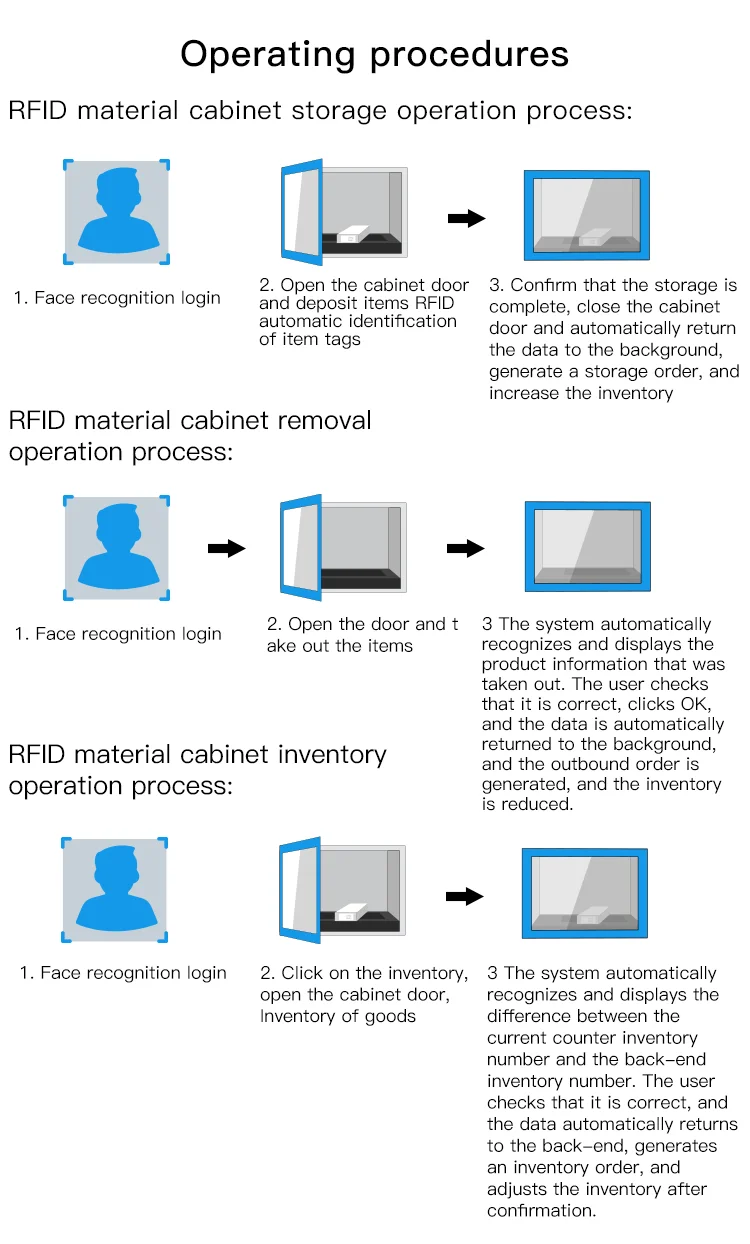 Operating procedures

RFID material cabinet storage operation process:

1. Face recognition login

2. Open the cabinet door and deposit items RFID automatic identification of item tags

3. Confirm that the storage is complete, close the cabinet door and automatically return the data to the background, generate a storage order, and increase the inventory

RFID material cabinet removal operation process:

1. Face recognition login

2. Open the door and t ake out the items

3 The system automatically recognizes and displays the product information that was taken out. The user checks that it is correct, clicks OK, and the data is automatically returned to the background, and the outbound order is generated, and the inventory is reduced.

RFID material cabinet inventory operation process:

1. Face recognition login

2. Click on the inventory, open the cabinet door, Inventory of goods

3 The system automatically recognizes and displays the difference between the current counter inventory number and the back-end inventory number. The user checks that it is correct, and the data automatically returns to the back-end, generates an inventory order, and adjusts the inventory after confirmation.