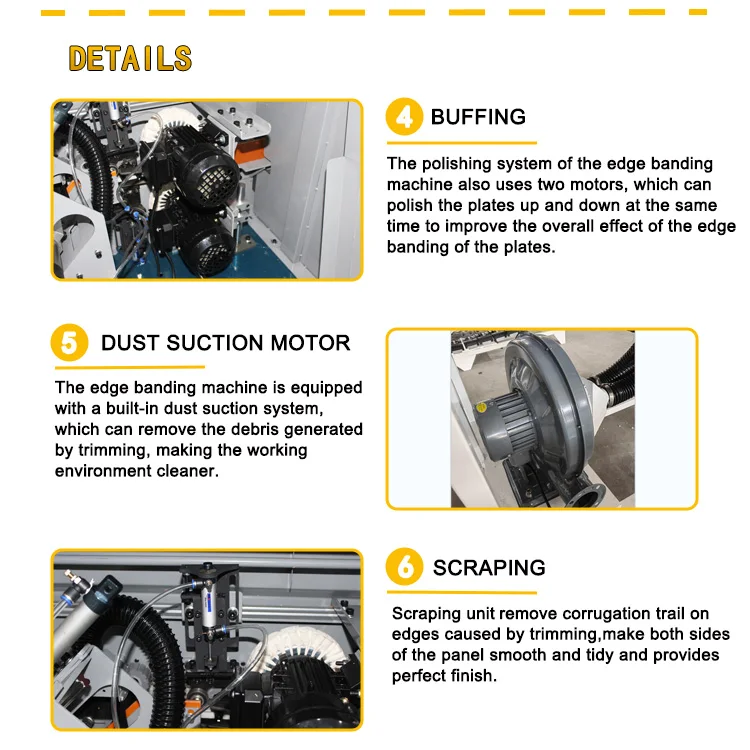 DETAILS

4 BUFFING

The polishing system of the edge banding machine also uses two motors, which can polish the plates up and down at the same time to improve the overall effect of the edge banding of the plates.

5 DUST SUCTION MOTOR

The edge banding machine is equipped with a built-in dust suction system, which can remove the debris generated by trimming, making the working environment cleaner.

6 SCRAPING

Scraping unit remove corrugation trail on edges caused by trimming,make both sides of the panel smooth and tidy and provides perfect finish.