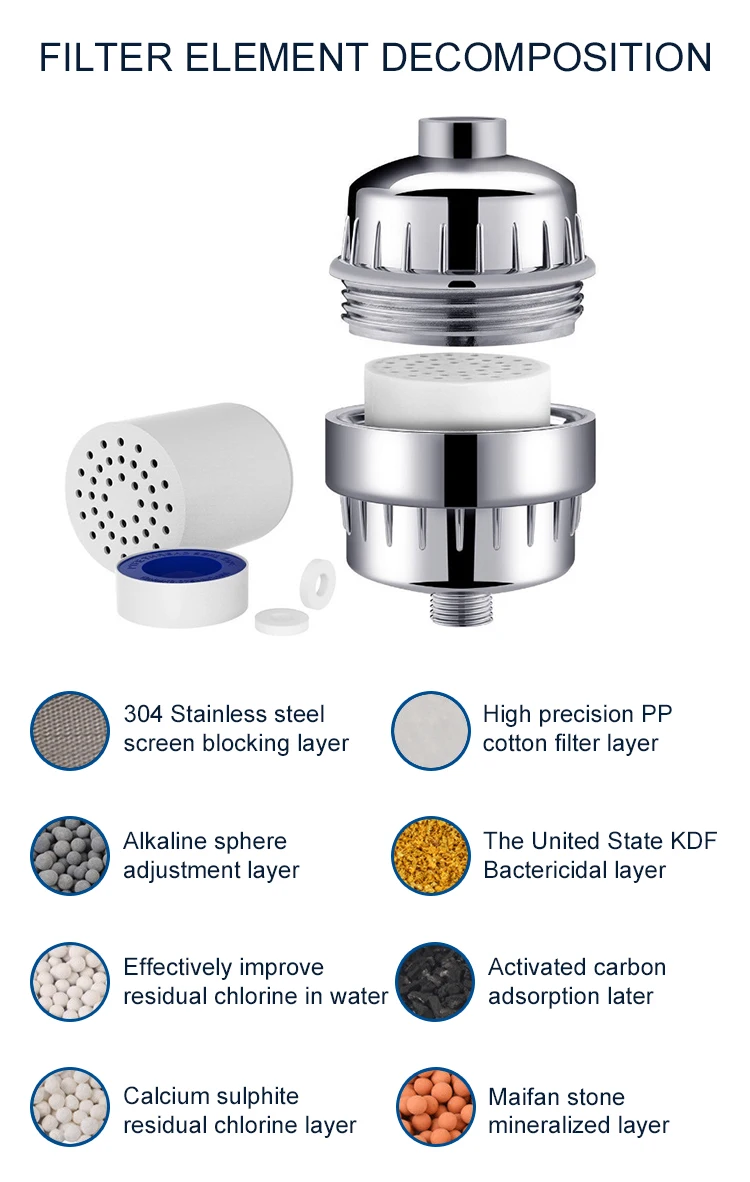 FILTER ELEMENT DECOMPOSITION

304 Stainless steel screen blocking layer

High precision PP cotton filter layer

Alkaline sphere adjustment layer

The United State KDF Bactericidal layer

Effectively improve residual chlorine in water

Activated carbon adsorption later

Calcium sulphite residual chlorine layer

Maifan stone mineralized layer