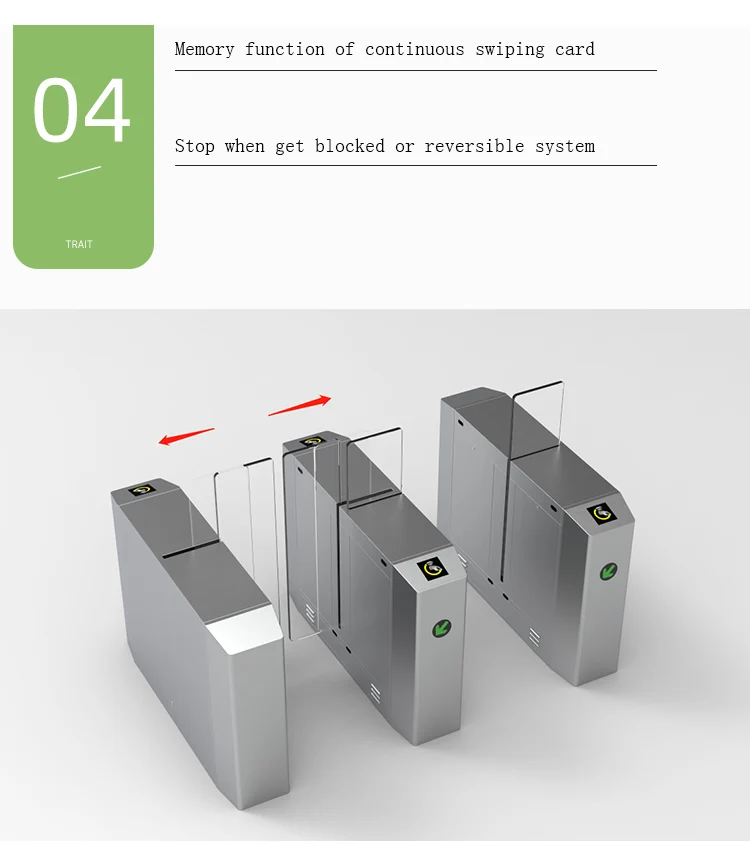 04

TRAIT

Memory function of continuous swiping card

Stop when get blocked or reversible system