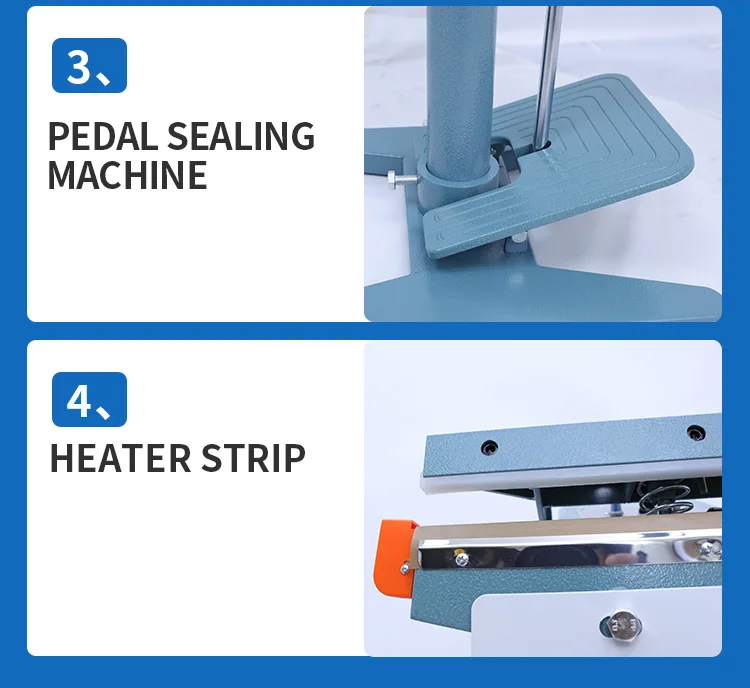 3、

PEDAL SEALING MACHINE

4、

HEATER STRIP