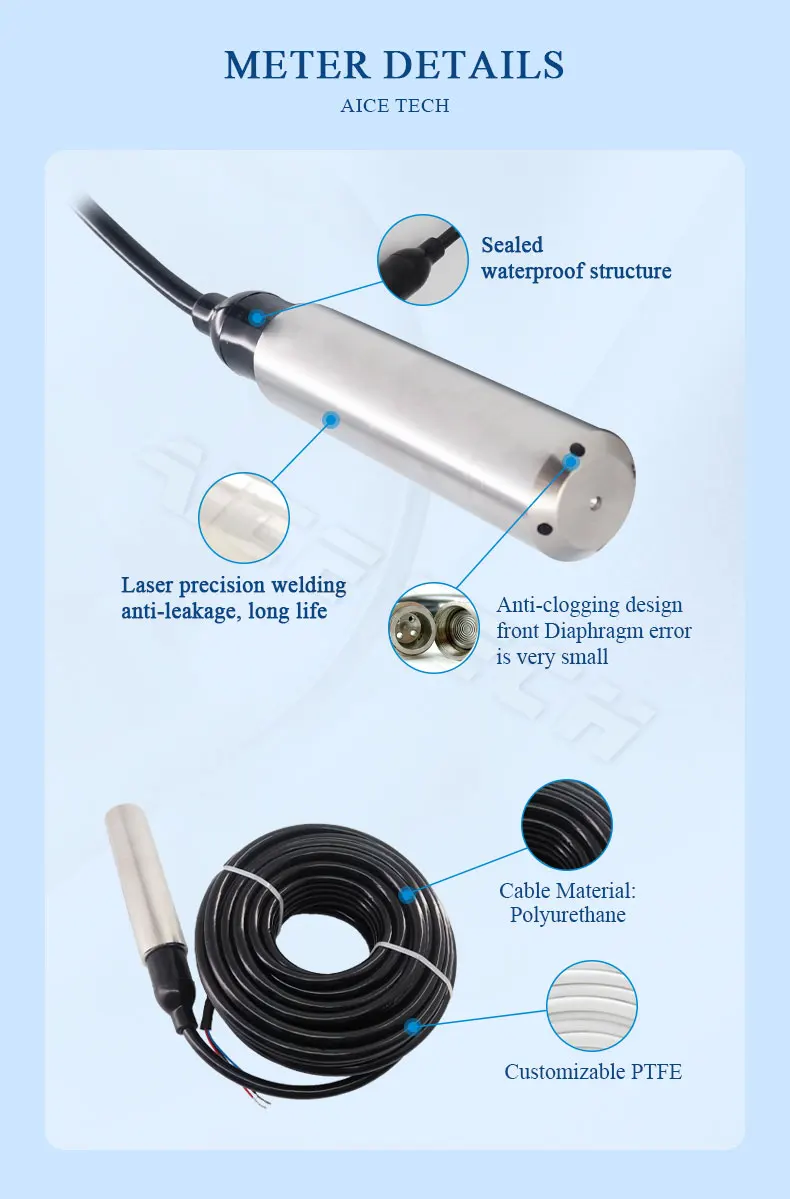 METER DETAILS

AICE TECH

Sealed
waterproof structure

Laser precision welding
anti-leakage, long life

Anti-clogging design
front Diaphragm error
is very small

Cable Material:
Polyurethane

Customizable PTFE