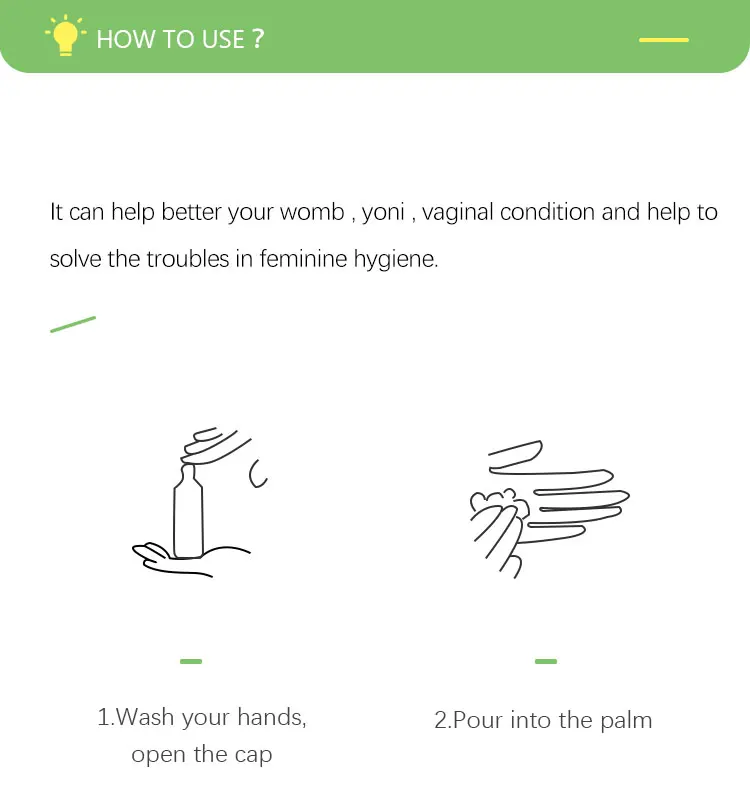 HOW TO USE ?

It can help better your womb , yoni , vaginal condition and help to solve the troubles in feminine hygiene.

1.Wash your hands, open the cap

2.Pour into the palm