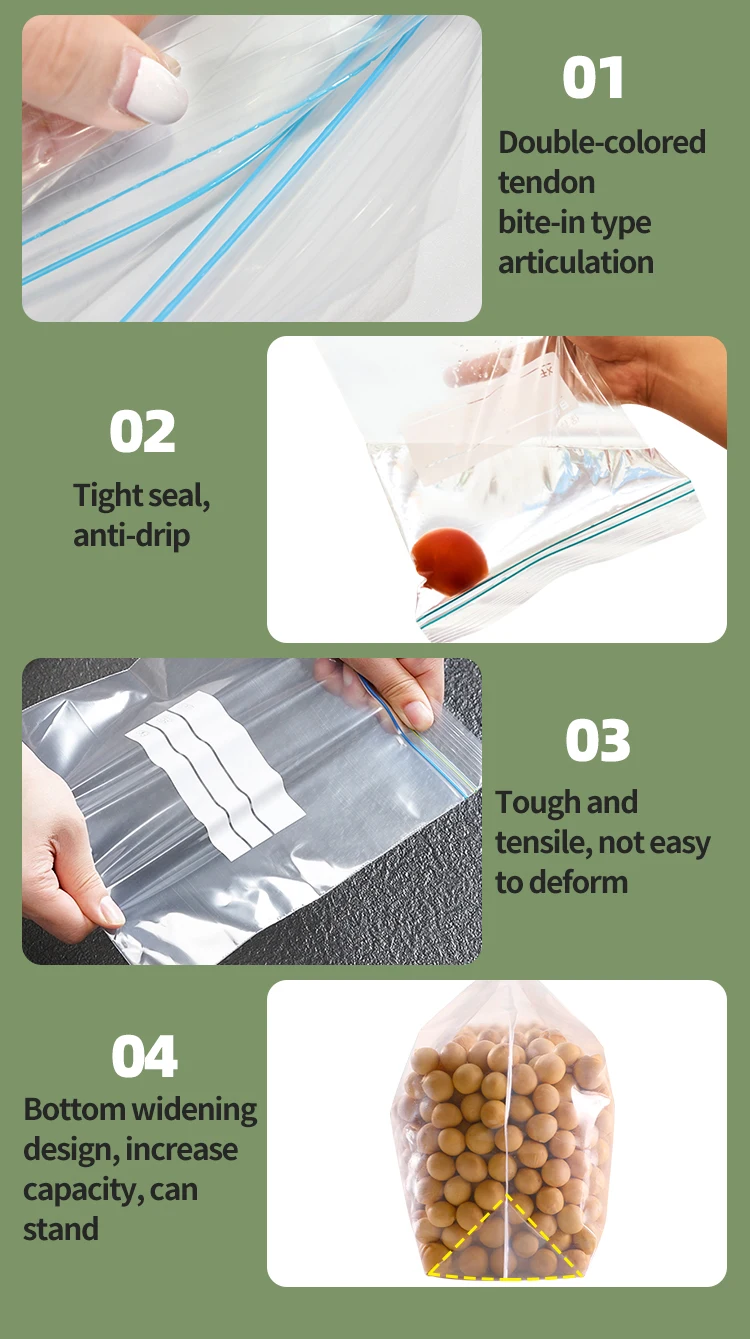 01
Double-colored tendon bite-in type articulation

02
Tight seal, anti-drip

03
Tough and tensile, not easy to deform

04
Bottom widening design, increase capacity, can stand