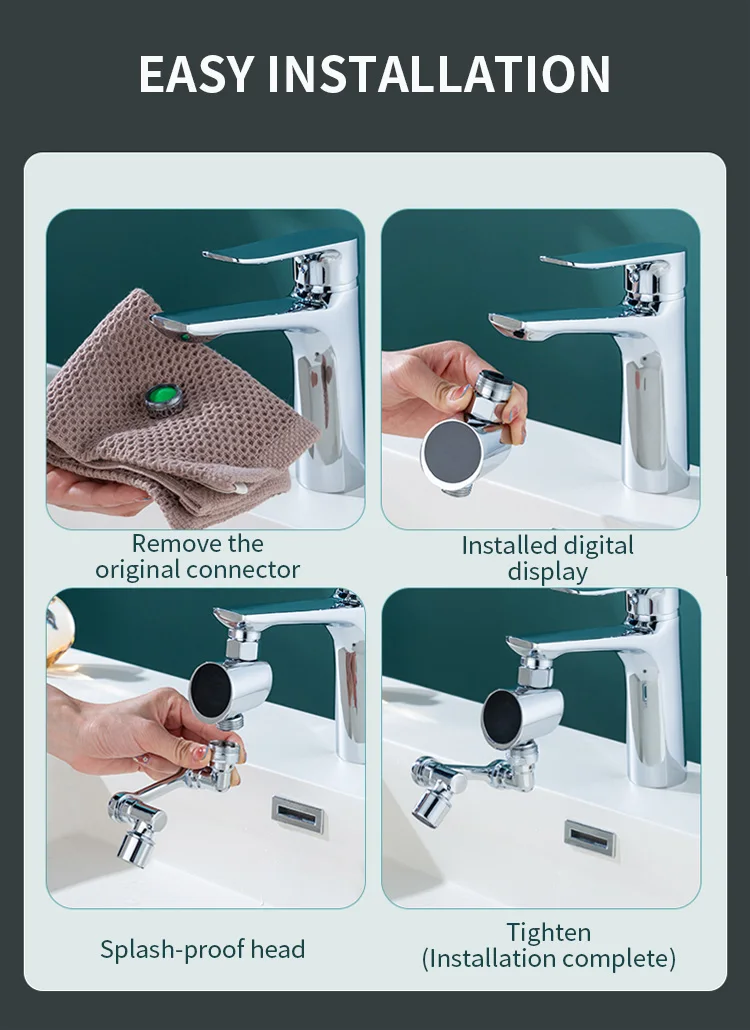 EASY INSTALLATION

Remove the original connector

Installed digital display

Splash-proof head

Tighten (Installation complete)