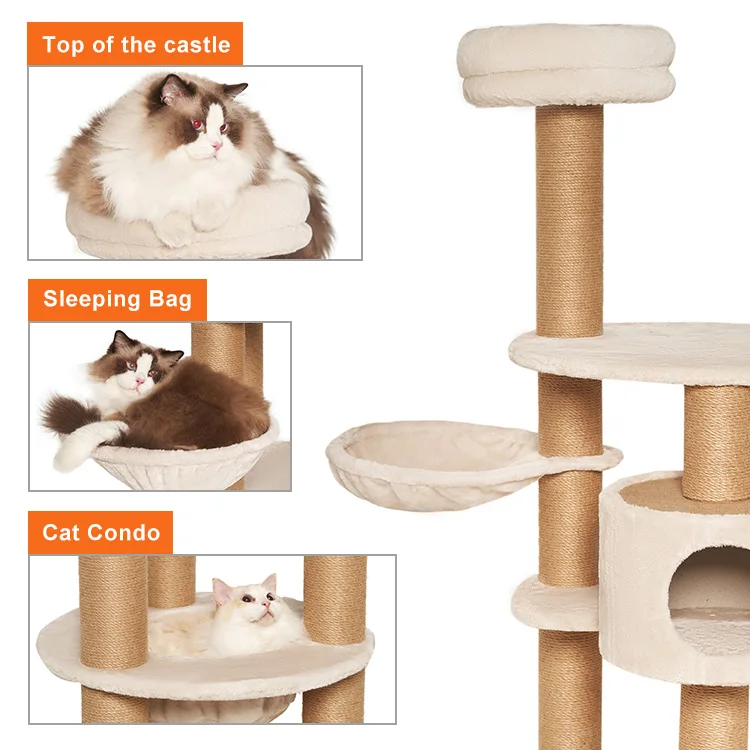 Top of the castle

Sleeping Bag

Cat Condo