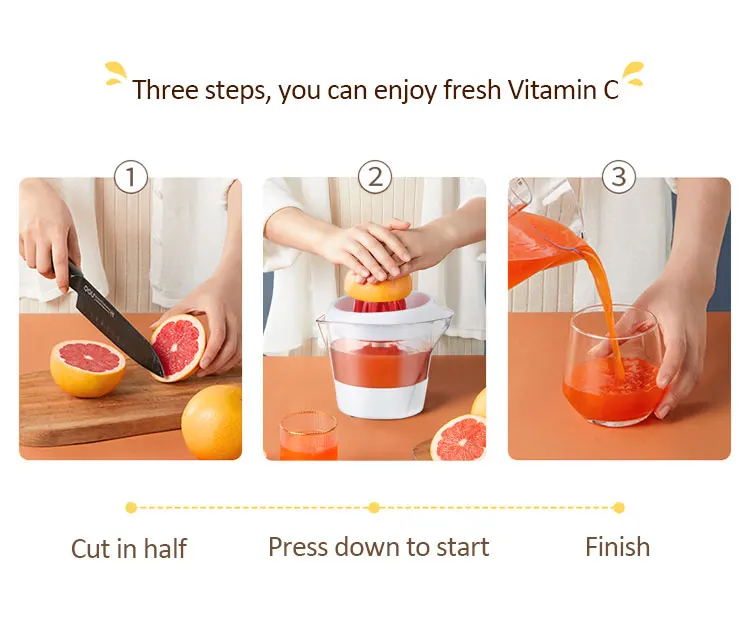 Three steps, you can enjoy fresh Vitamin C

1

2

3

Cut in half

Press down to start

Finish