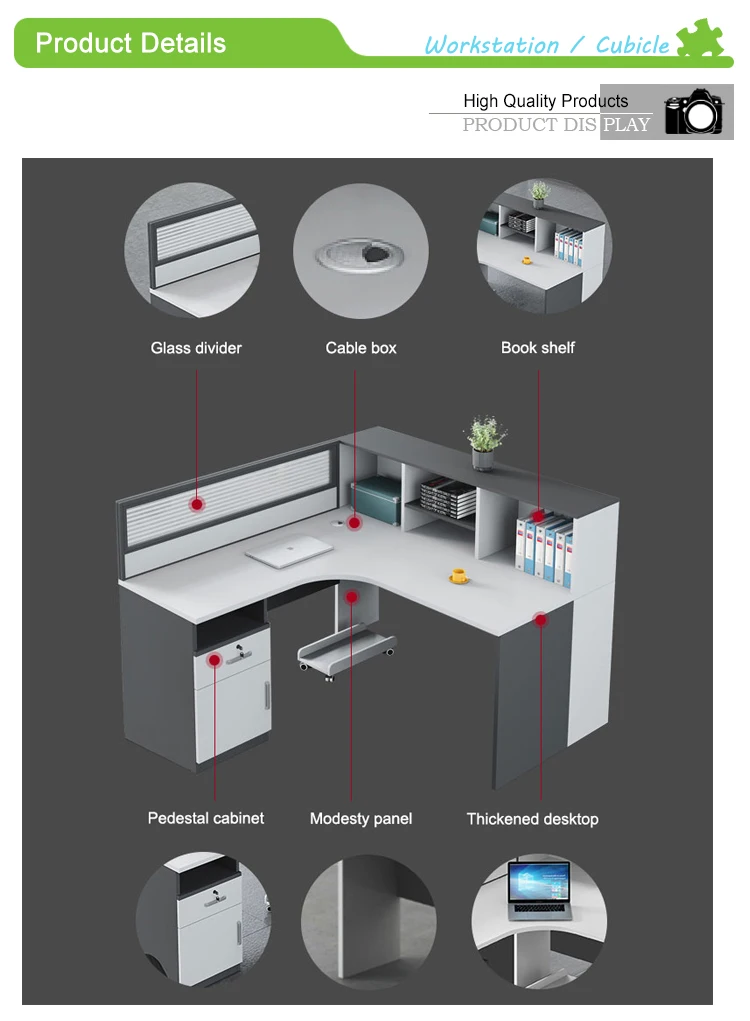 Product Details

Workstation / Cubicle

High Quality Products
PRODUCT DISPLAY

Glass divider

Cable box

Book shelf

Pedestal cabinet

Modesty panel

Thickened desktop