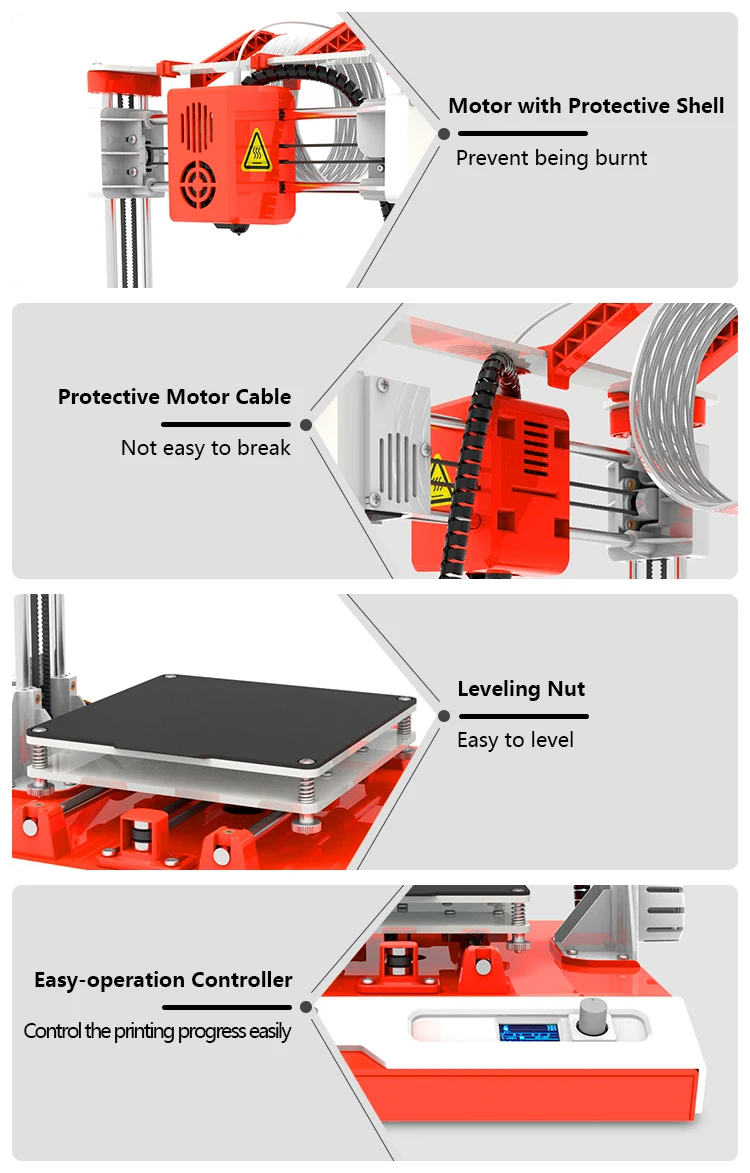 Motor with Protective Shell
Prevent being burnt

Protective Motor Cable
Not easy to break

Leveling Nut
Easy to level

Easy-operation Controller
Control the printing progress easily