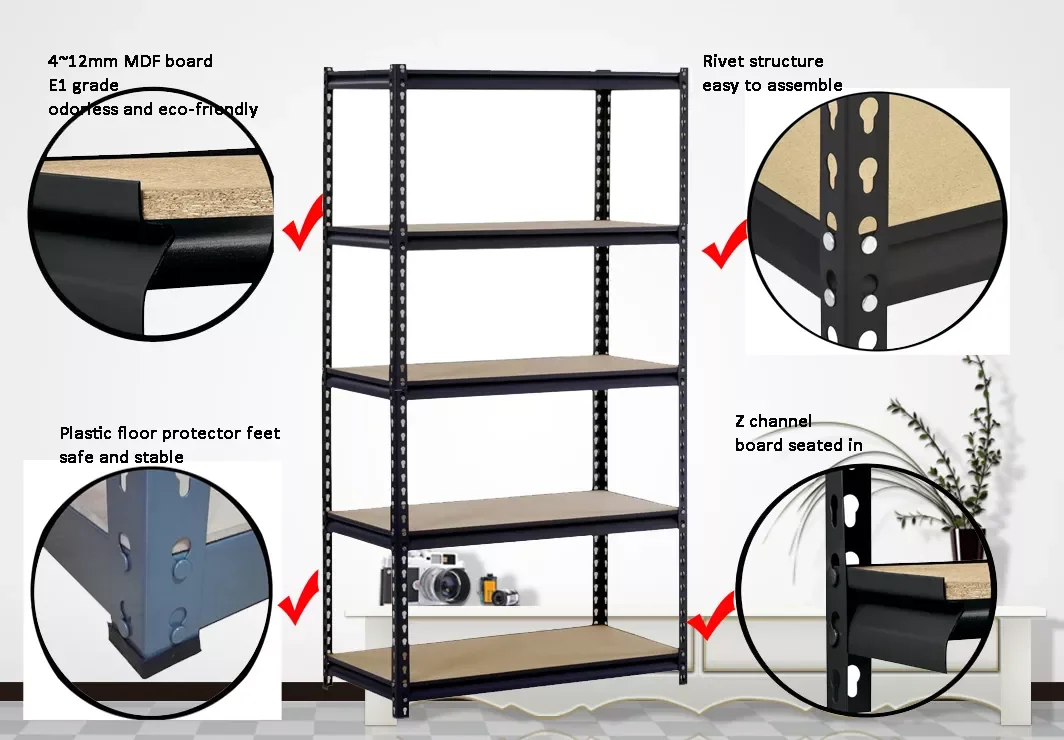 4~12mm MDF board
E1 grade
odorless and eco-friendly

Rivet structure
easy to assemble

Plastic floor protector feet
safe and stable

Z channel
board seated in