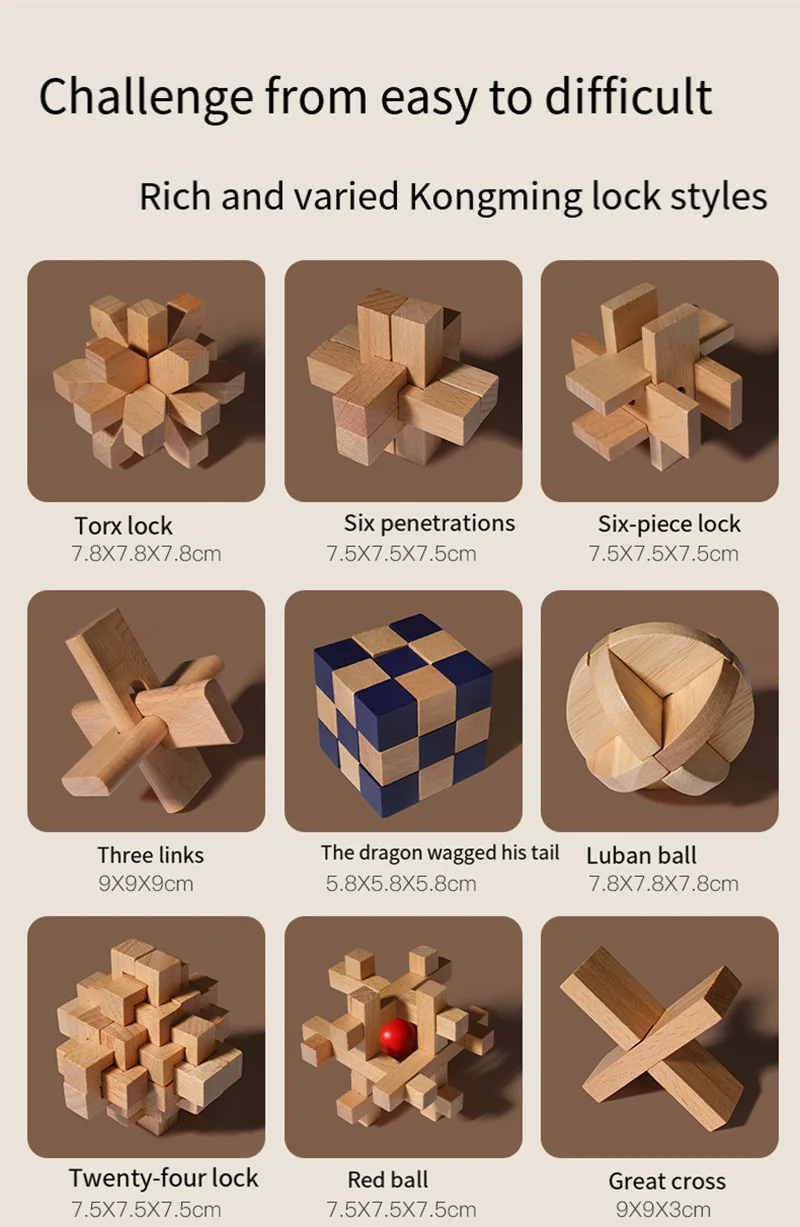 Challenge from easy to difficult

Rich and varied Kongming lock styles

Torx lock
7.8X7.8X7.8cm

Six penetrations
7.5X7.5X7.5cm

Six-piece lock
7.5X7.5X7.5cm

Three links
9X9X9cm

The dragon wagged his tail
5.8X5.8X5.8cm

Luban ball
7.8X7.8X7.8cm

Twenty-four lock
7.5X7.5X7.5cm

Red ball
7.5X7.5X7.5cm

Great cross
9X9X3cm