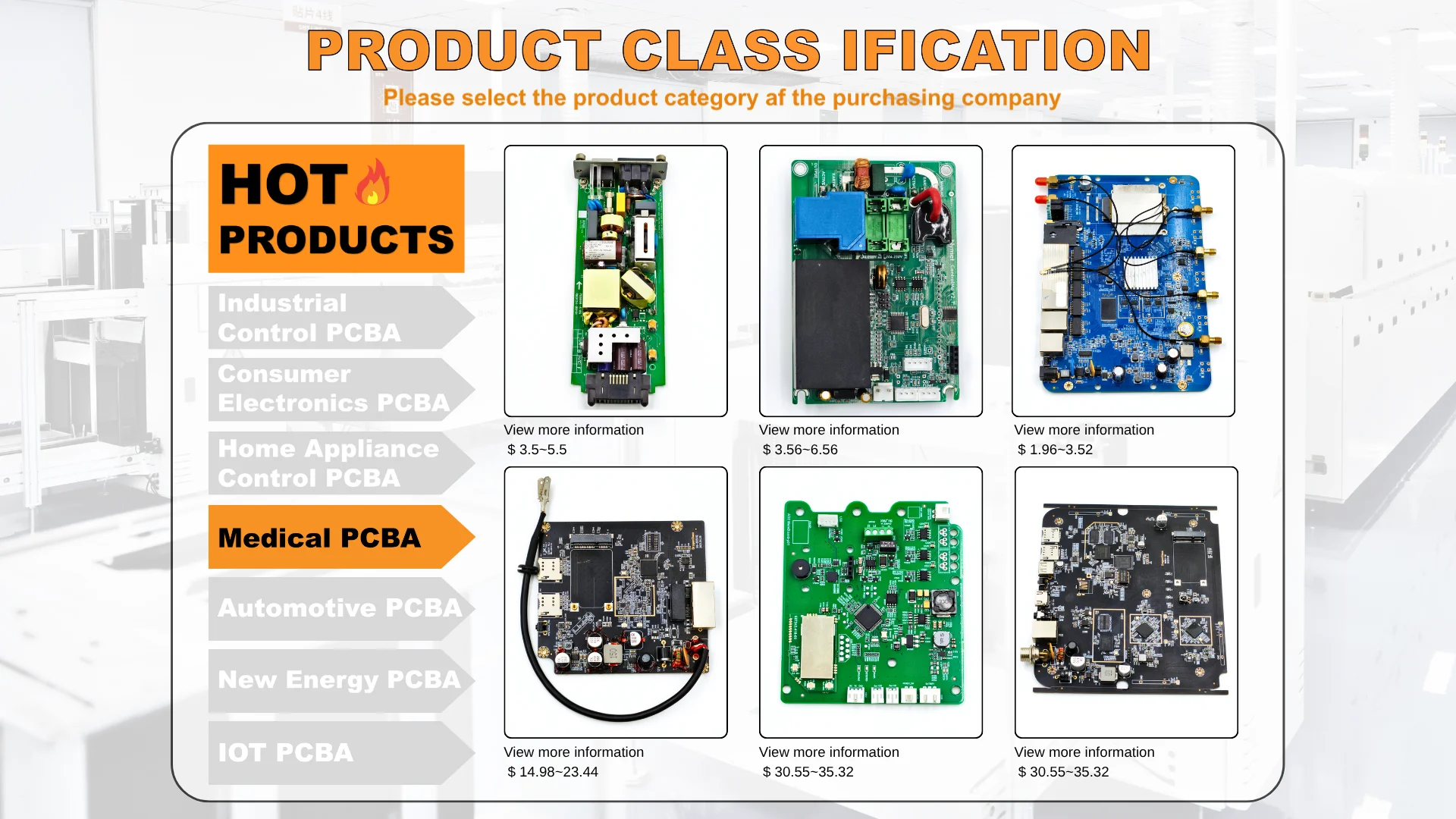 PRODUCT CLASS IFICATION

Please select the product category af the purchasing company

HOT PRODUCTS

Industrial Control PCBA

Consumer Electronics PCBA

Home Appliance Control PCBA

Medical PCBA

Automotive PCBA

New Energy PCBA

IOT PCBA

View more information
$ 3.5~5.5

View more information
$ 3.56~6.56

View more information
$ 1.96~3.52

View more information
$ 14.98~23.44

View more information
$ 30.55~35.32

View more information
$ 30.55~35.32