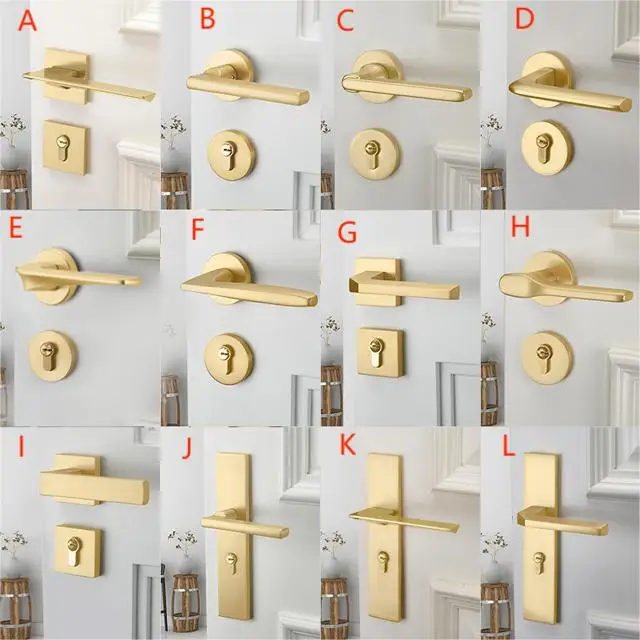 A B C D
E F G H
I J K L