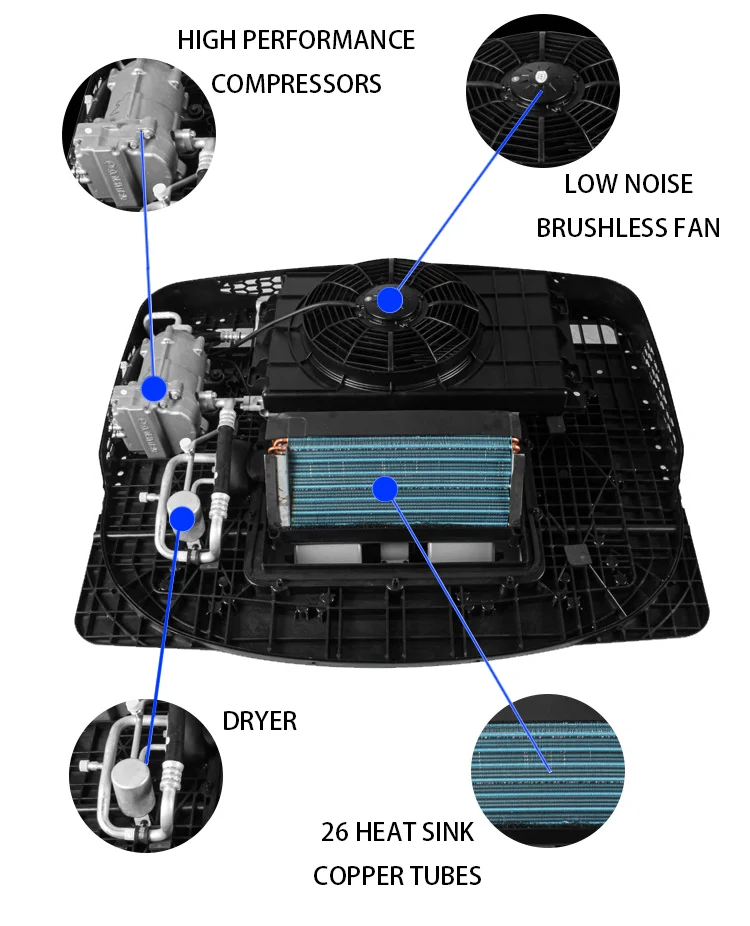 HIGH PERFORMANCE COMPRESSORS

LOW NOISE BRUSHLESS FAN

DRYER

26 HEAT SINK COPPER TUBES