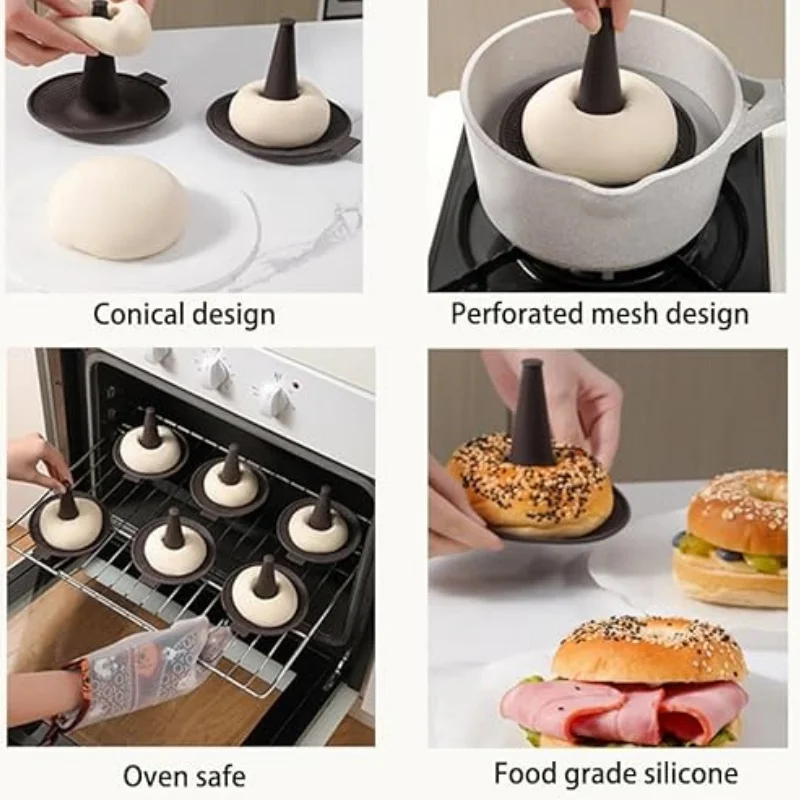 Conical design

Perforated mesh design

Oven safe

Food grade silicone