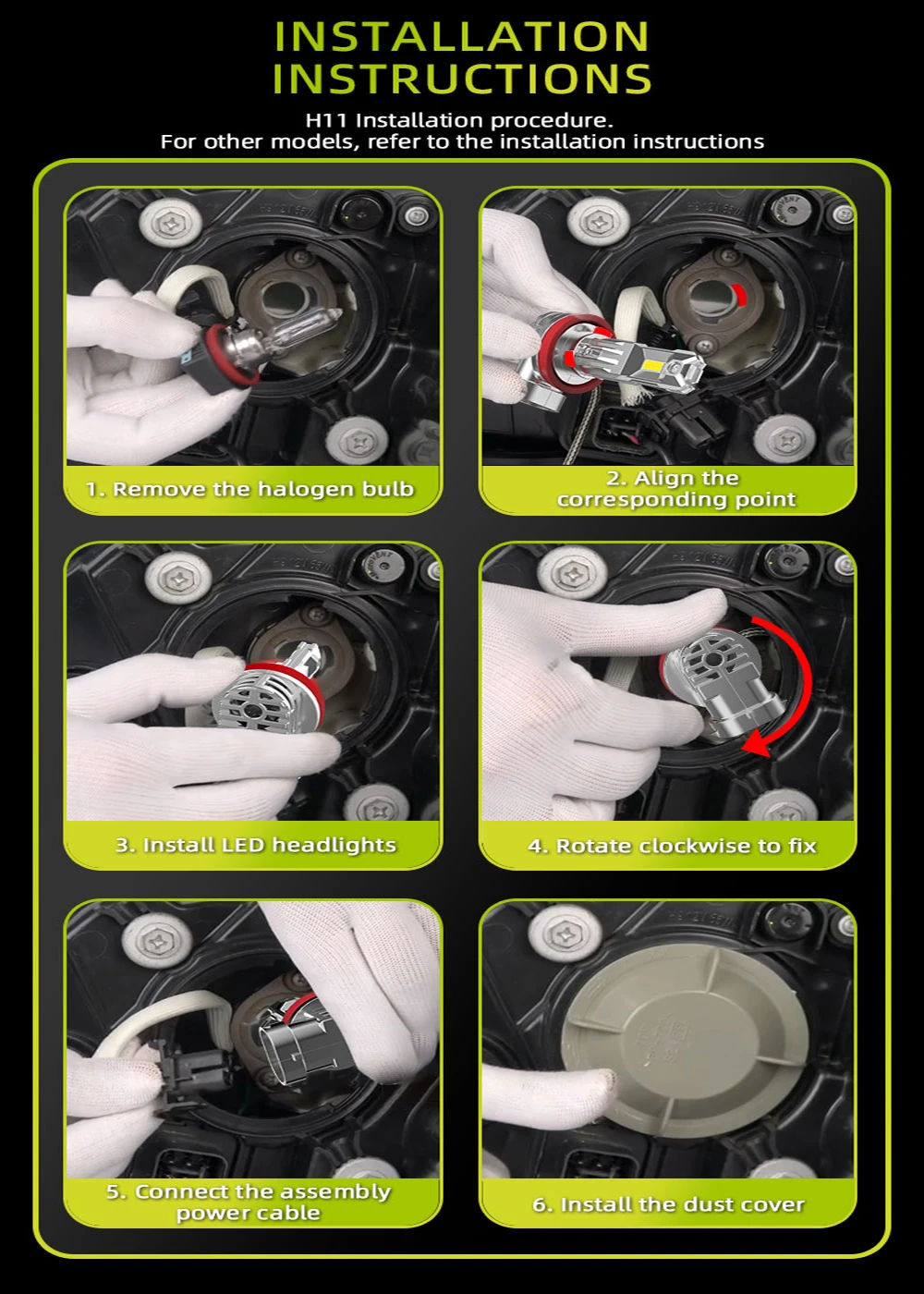 INSTALLATION INSTRUCTIONS

H11 Installation procedure.
For other models, refer to the installation instructions

1. Remove the halogen bulb

2. Align the corresponding point

3. Install LED headlights

4. Rotate clockwise to fix

5. Connect the assembly power cable

6. Install the dust cover