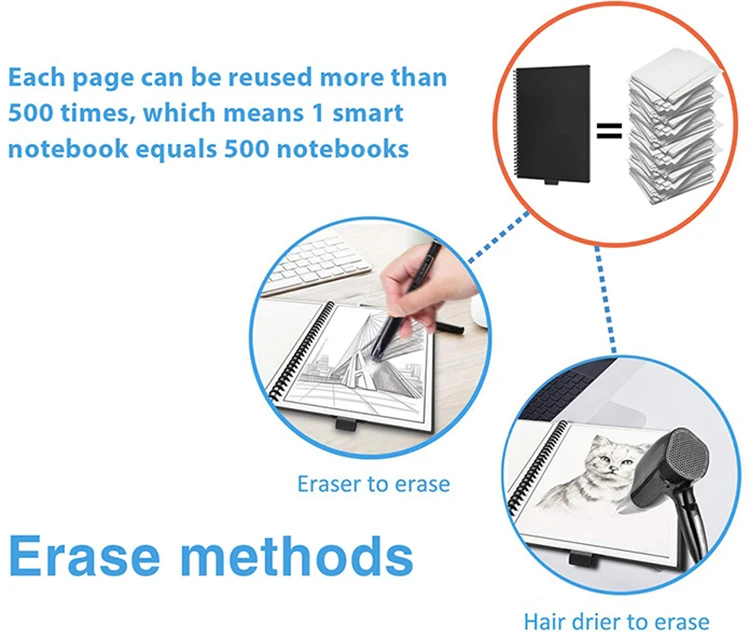 Each page can be reused more than 500 times, which means 1 smart notebook equals 500 notebooks

=

Eraser to erase

Erase methods

Hair drier to erase