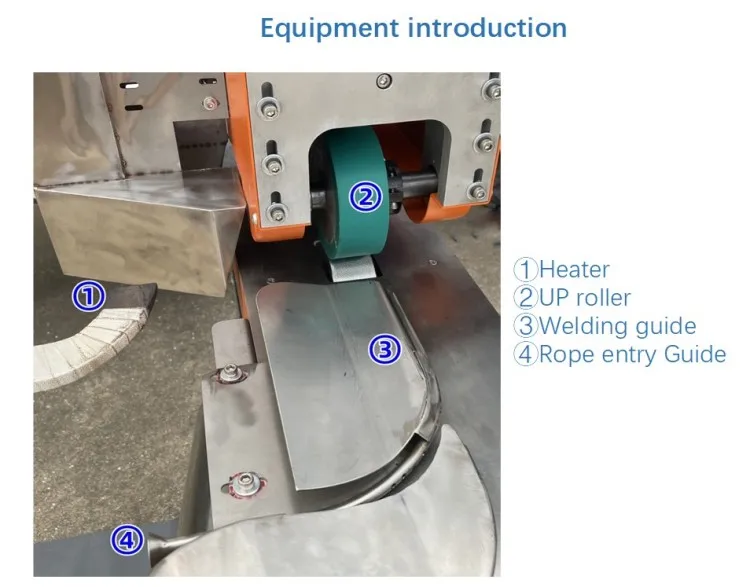 Equipment introduction

②

①

③

④

①Heater
②UP roller
③Welding guide
④Rope entry Guide