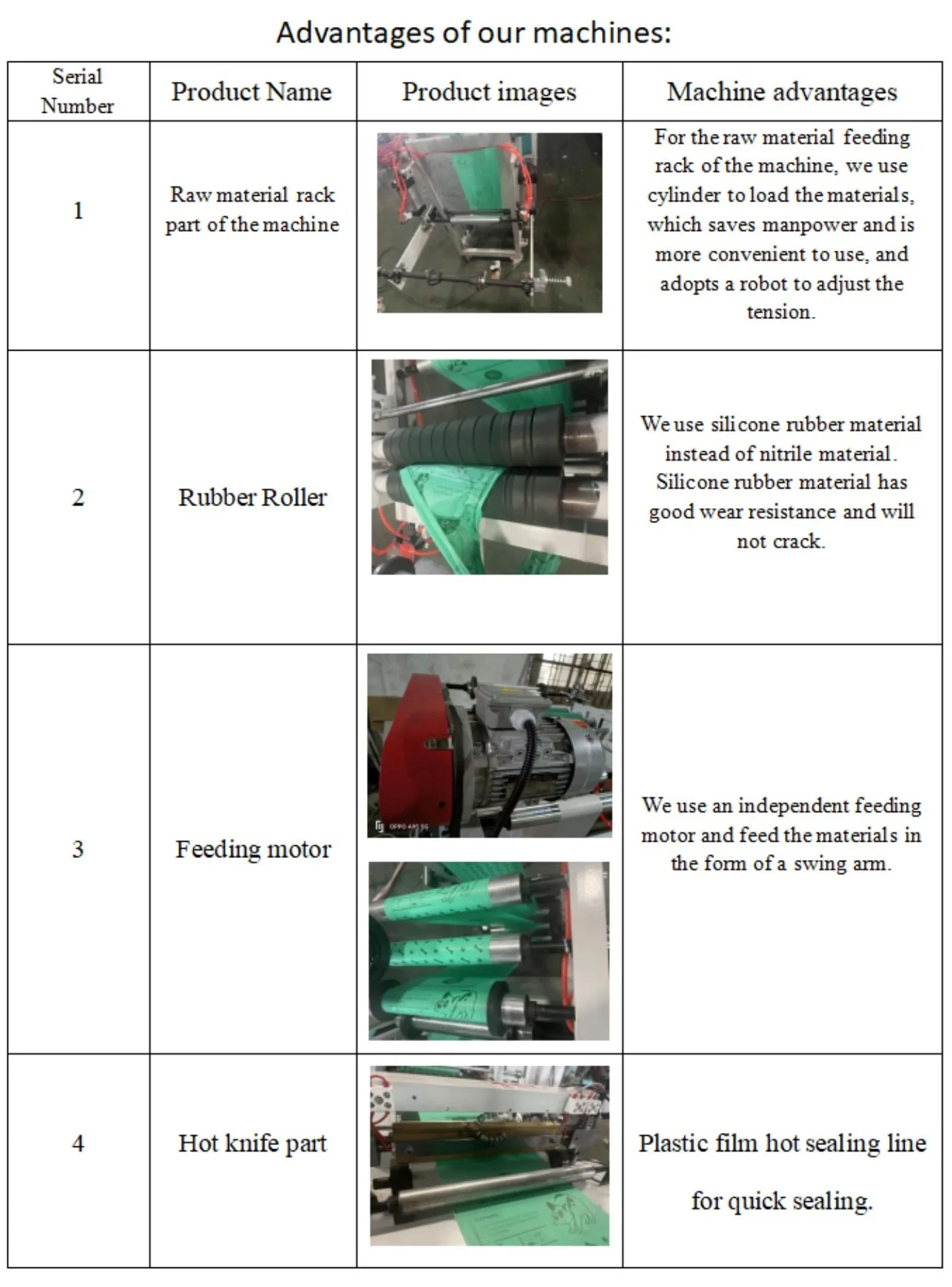 Advantages of our machines:

| Serial Number | Product Name | Product images | Machine advantages |
|---|---|---|---|
| 1 | Raw material rack part of the machine | | For the raw material feeding rack of the machine, we use cylinder to load the materials, which saves manpower and is more convenient to use, and adopts a robot to adjust the tension. |
| 2 | Rubber Roller | | We use silicone rubber material instead of nitrile material. Silicone rubber material has good wear resistance and will not crack. |
| 3 | Feeding motor | OPPO A95 5G | We use an independent feeding motor and feed the materials in the form of a swing arm. |
| 4 | Hot knife part | | Plastic film hot sealing line for quick sealing. |