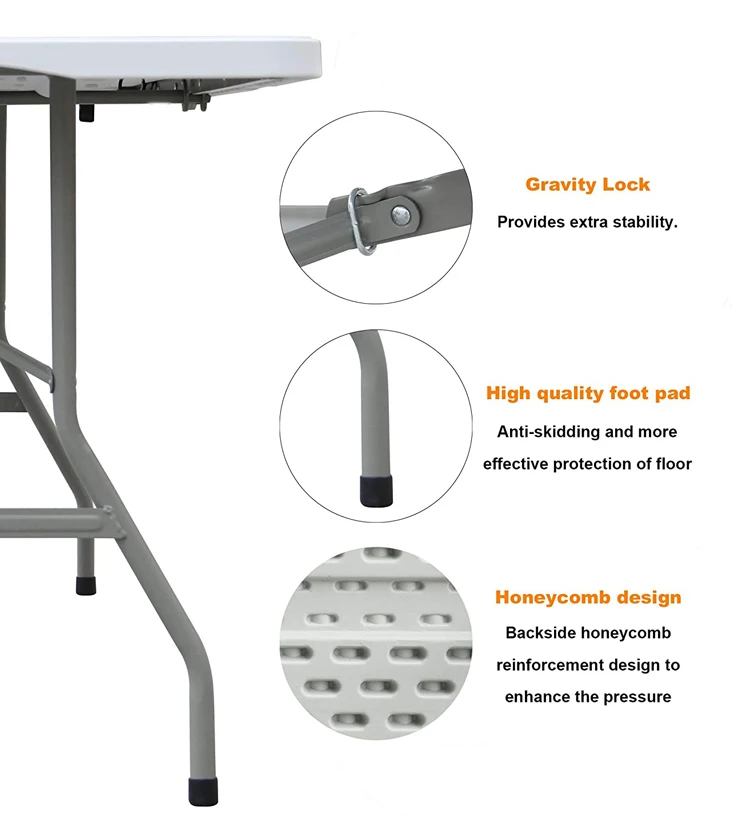 Gravity Lock

Provides extra stability.

High quality foot pad

Anti-skidding and more effective protection of floor

Honeycomb design

Backside honeycomb reinforcement design to enhance the pressure